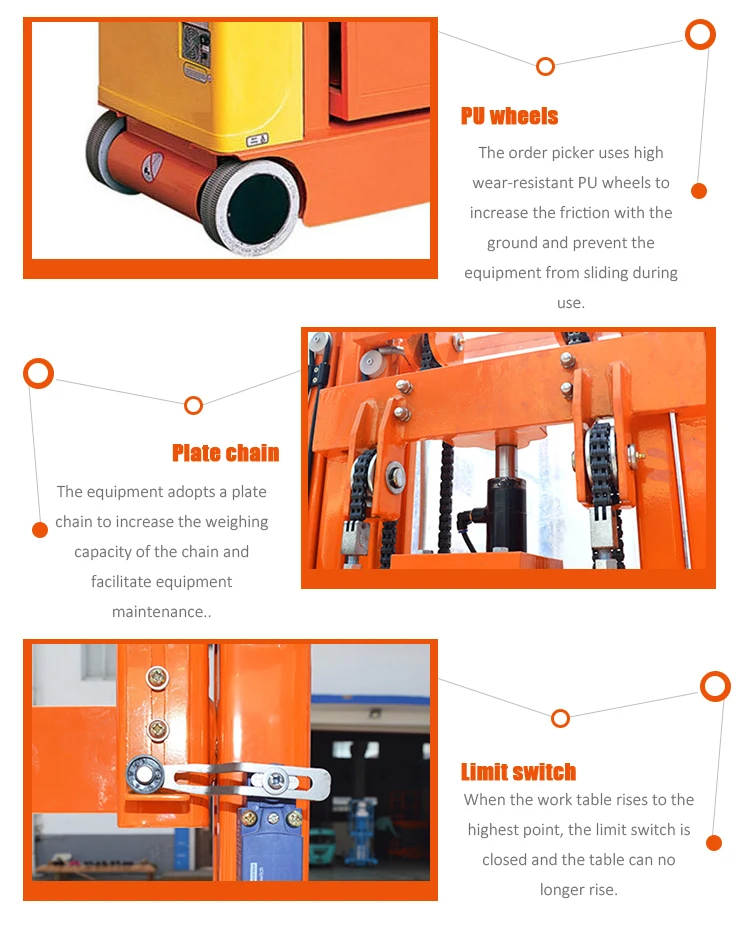 PU wheels

The order picker uses high wear-resistant PU wheels to increase the friction with the ground and prevent the equipment from sliding during use.

Plate chain

The equipment adopts a plate chain to increase the weighing capacity of the chain and facilitate equipment maintenance..

Limit switch

When the work table rises to the highest point, the limit switch is closed and the table can no longer rise.