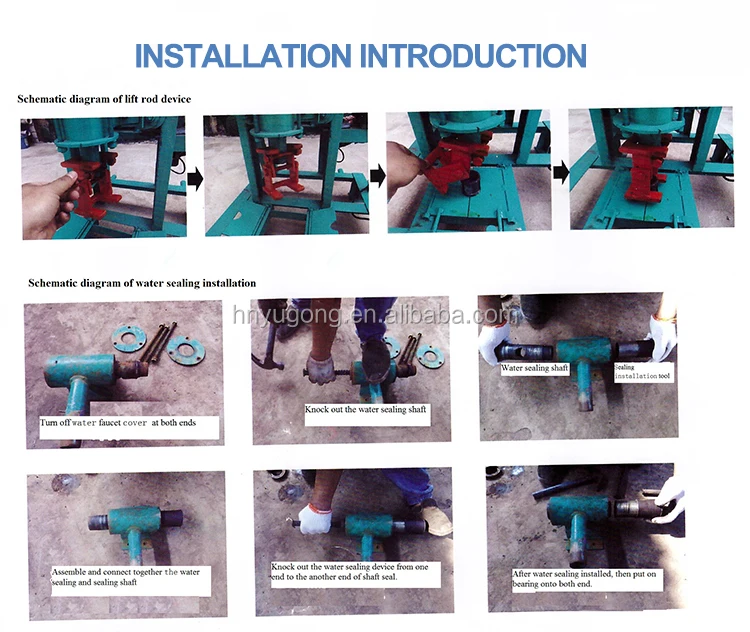 INSTALLATION INTRODUCTION

Schematic diagram of lift rod device

Schematic diagram of water sealing installation

hnyugong.en.alibaba.com

Turn off water faucet cover at both ends

Knock out the water sealing shaft

Water sealing shaft

Sealing installation tool

Assemble and connect together the water sealing and sealing shaft

Knock out the water sealing device from one end to the another end of shaft seal.

After water sealing installed, then put on bearing onto both end.