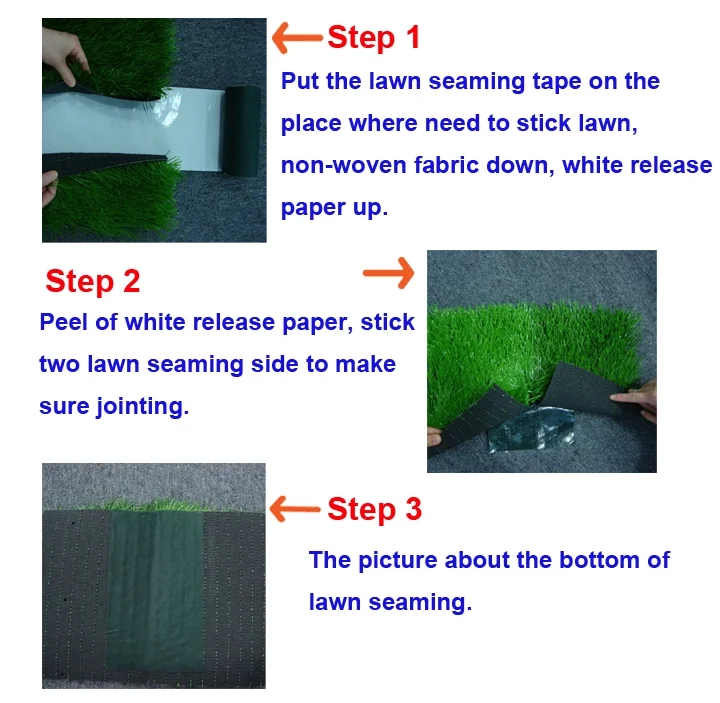 Step 1

Put the lawn seaming tape on the place where need to stick lawn, non-woven fabric down, white release paper up.

Step 2

Peel of white release paper, stick two lawn seaming side to make sure jointing.

Step 3

The picture about the bottom of lawn seaming.