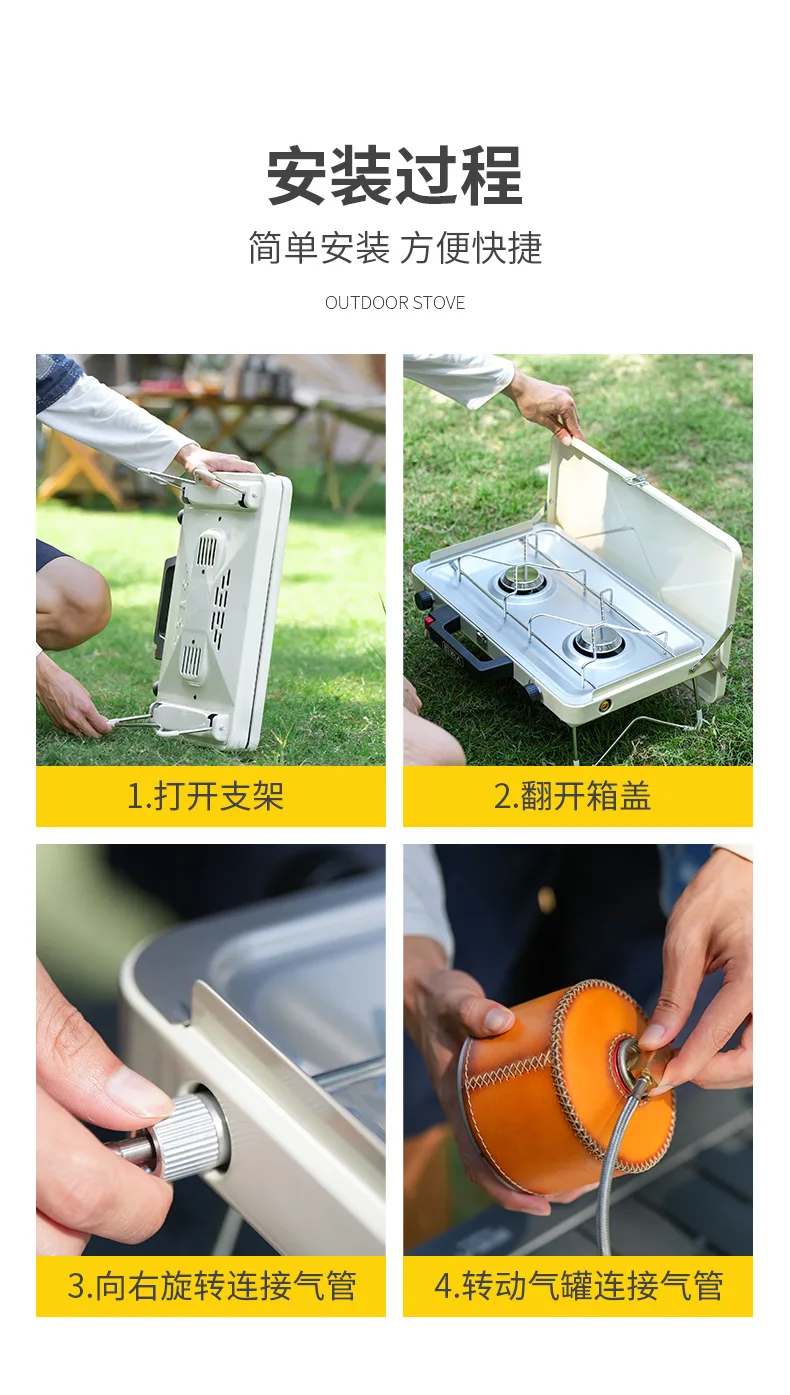 安装过程

简单安装 方便快捷

OUTDOOR STOVE

1.打开支架

2.翻开箱盖

3.向右旋转连接气管

4.转动气罐连接气管