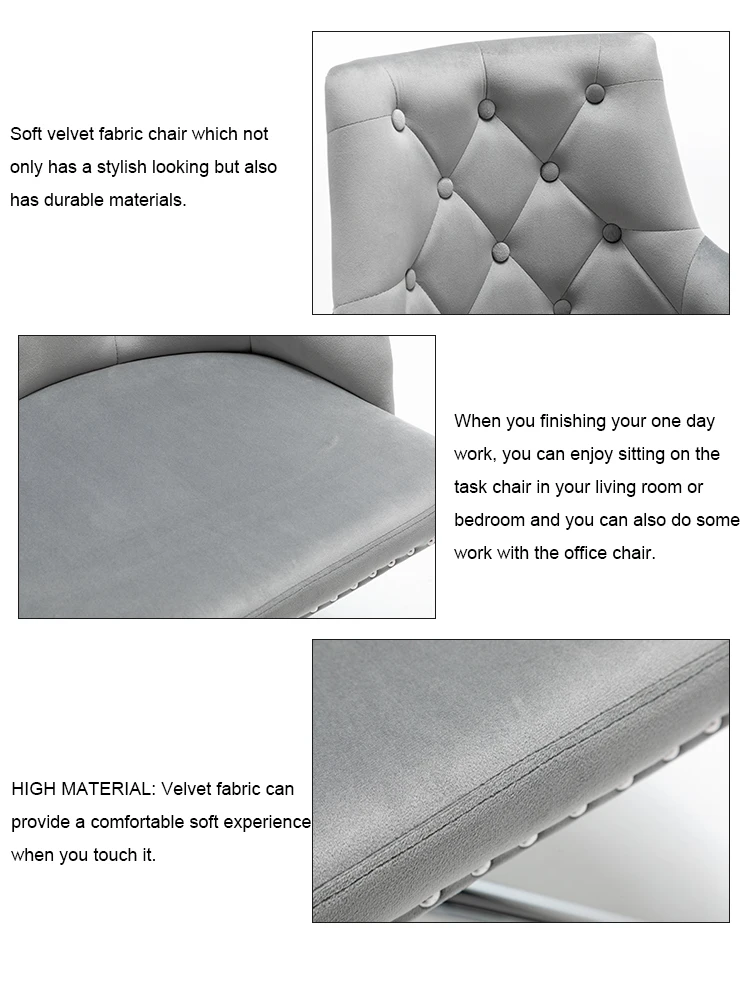 Soft velvet fabric chair which not only has a stylish looking but also has durable materials.

When you finishing your one day work, you can enjoy sitting on the task chair in your living room or bedroom and you can also do some work with the office chair.

HIGH MATERIAL: Velvet fabric can provide a comfortable soft experience when you touch it.