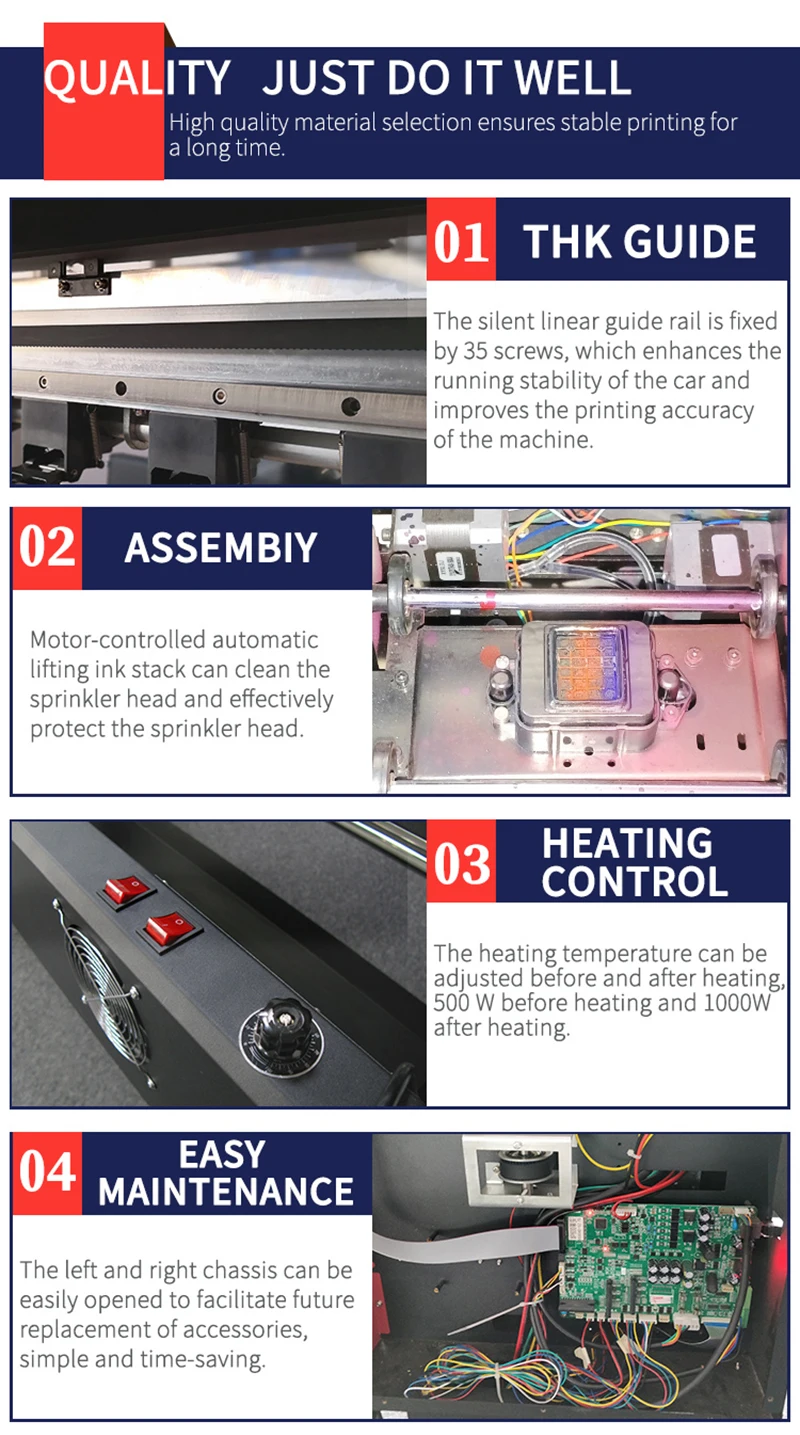 QUALITY JUST DO IT WELL

High quality material selection ensures stable printing for a long time.

01 THK GUIDE

The silent linear guide rail is fixed by 35 screws, which enhances the running stability of the car and improves the printing accuracy of the machine.

02 ASSEMBIY

Motor-controlled automatic lifting ink stack can clean the sprinkler head and effectively protect the sprinkler head.

03 HEATING CONTROL

The heating temperature can be adjusted before and after heating, 500 W before heating and 1000W after heating.

04 EASY MAINTENANCE

The left and right chassis can be easily opened to facilitate future replacement of accessories, simple and time-saving.