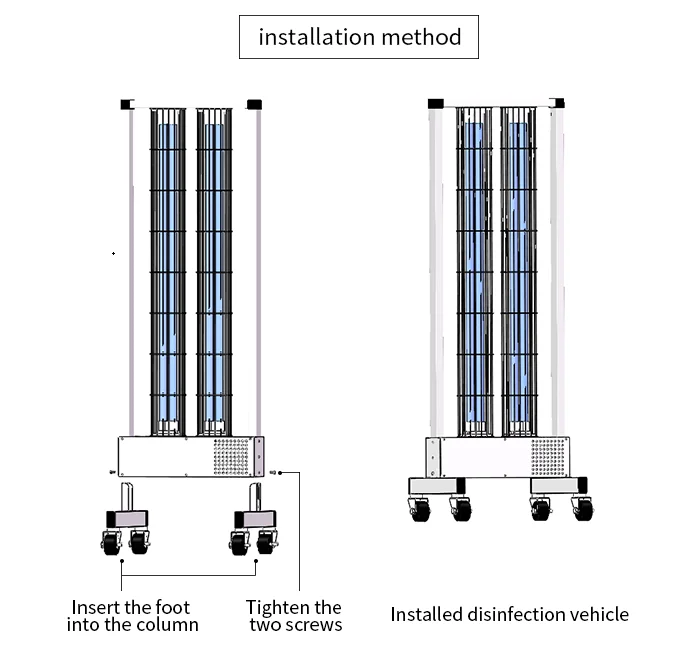 installation method

Insert the foot into the column

Tighten the two screws

Installed disinfection vehicle