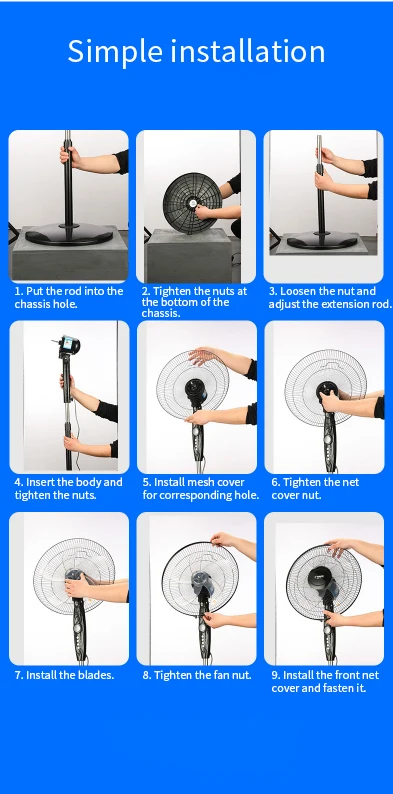 Simple installation

1. Put the rod into the chassis hole.

2. Tighten the nuts at the bottom of the chassis.

3. Loosen the nut and adjust the extension rod.

4. Insert the body and tighten the nuts.

5. Install mesh cover for corresponding hole.

6. Tighten the net cover nut.

7. Install the blades.

8. Tighten the fan nut.

9. Install the front net cover and fasten it.