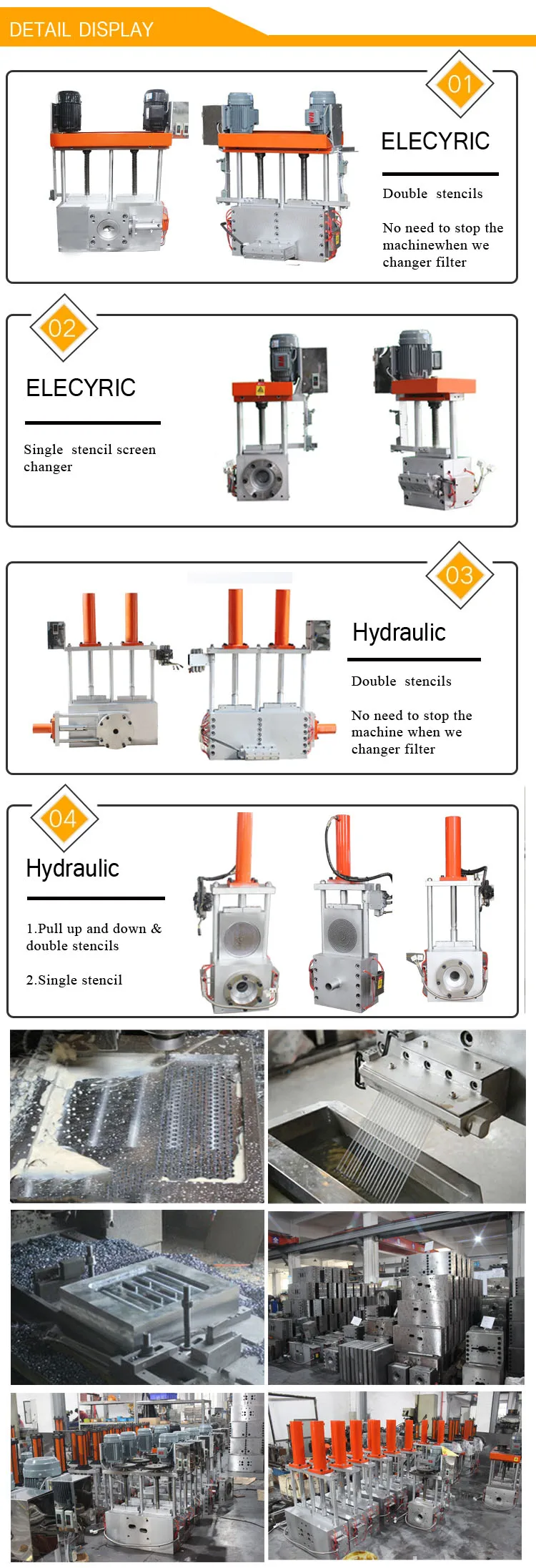 DETAIL DISPLAY

01

ELECYRIC

Double stencils

No need to stop the machinewhen we changer filter

02

ELECYRIC

Single stencil screen changer

03

Hydraulic

Double stencils

No need to stop the machine when we changer filter

04

Hydraulic

1.Pull up and down & double stencils

2.Single stencil