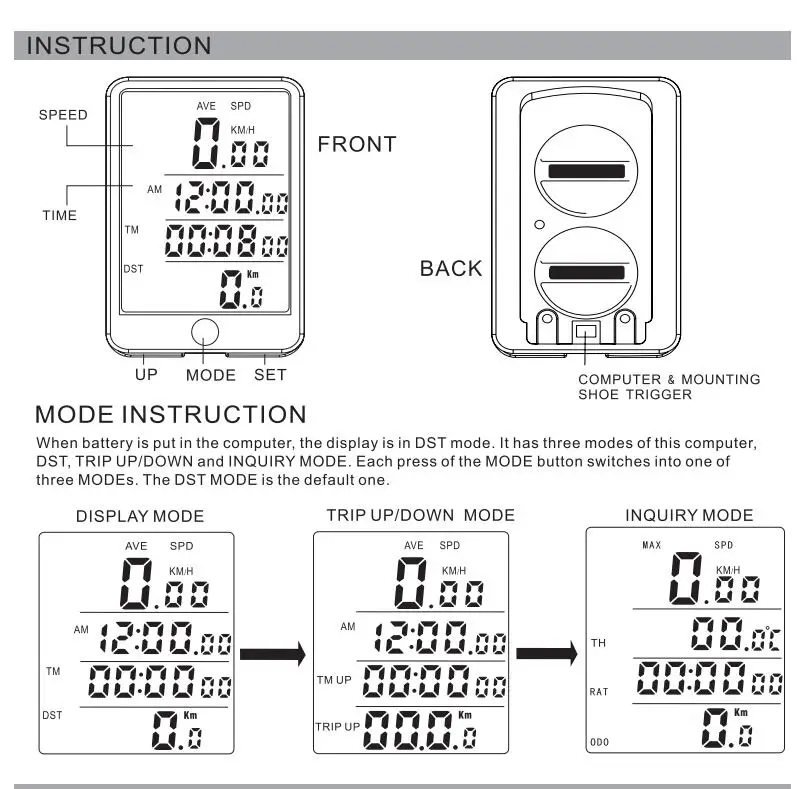 INSTRUCTION

SPEED
TIME
AVE SPD
0.00 KM/H
AM 12:00.00
TM 00:08 00
DST 0.0 Km
UP MODE SET

FRONT

BACK

COMPUTER & MOUNTING SHOE TRIGGER

MODE INSTRUCTION

When battery is put in the computer, the display is in DST mode. It has three modes of this computer, DST, TRIP UP/DOWN and INQUIRY MODE. Each press of the MODE button switches into one of three MODEs. The DST MODE is the default one.

DISPLAY MODE
AVE SPD
0.00 KM/H
AM 12:00.00
TM 00:00 00
DST 0.0 Km

TRIP UP/DOWN MODE
AVE SPD
0.00 KM/H
AM 12:00.00
TM UP 00:00 00
TRIP UP 000.0 Km

INQUIRY MODE
MAX SPD
0.00 KM/H
TH 00.0℃
RAT 00:00 00
ODO 0.0 Km