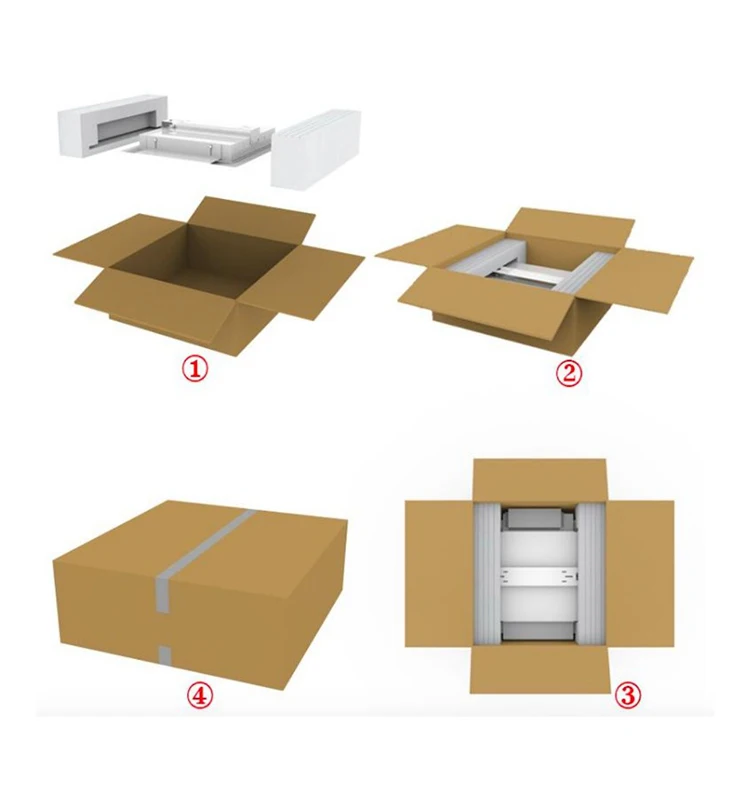 ①

②

④

③