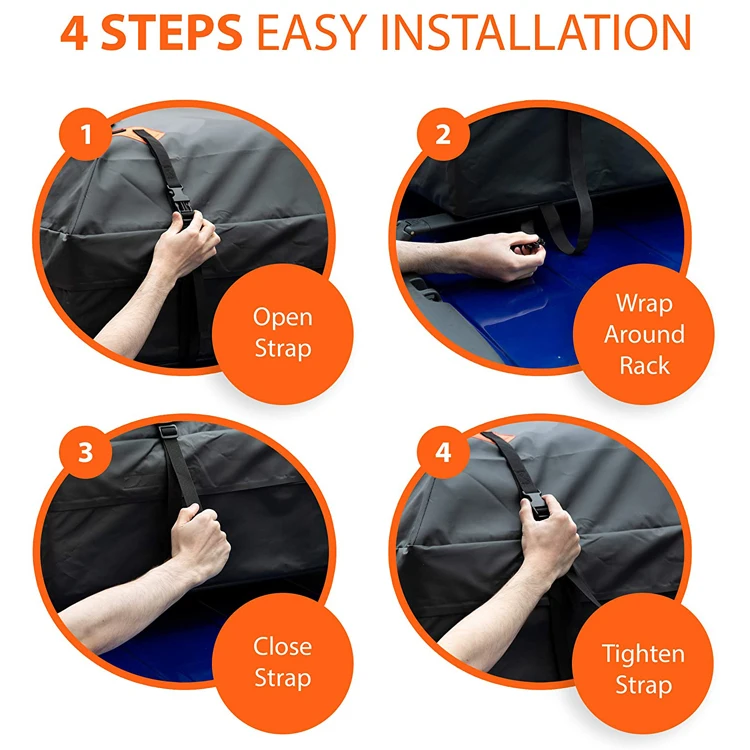 4 STEPS EASY INSTALLATION

1

Open Strap

2

Wrap Around Rack

3

Close Strap

4

Tighten Strap