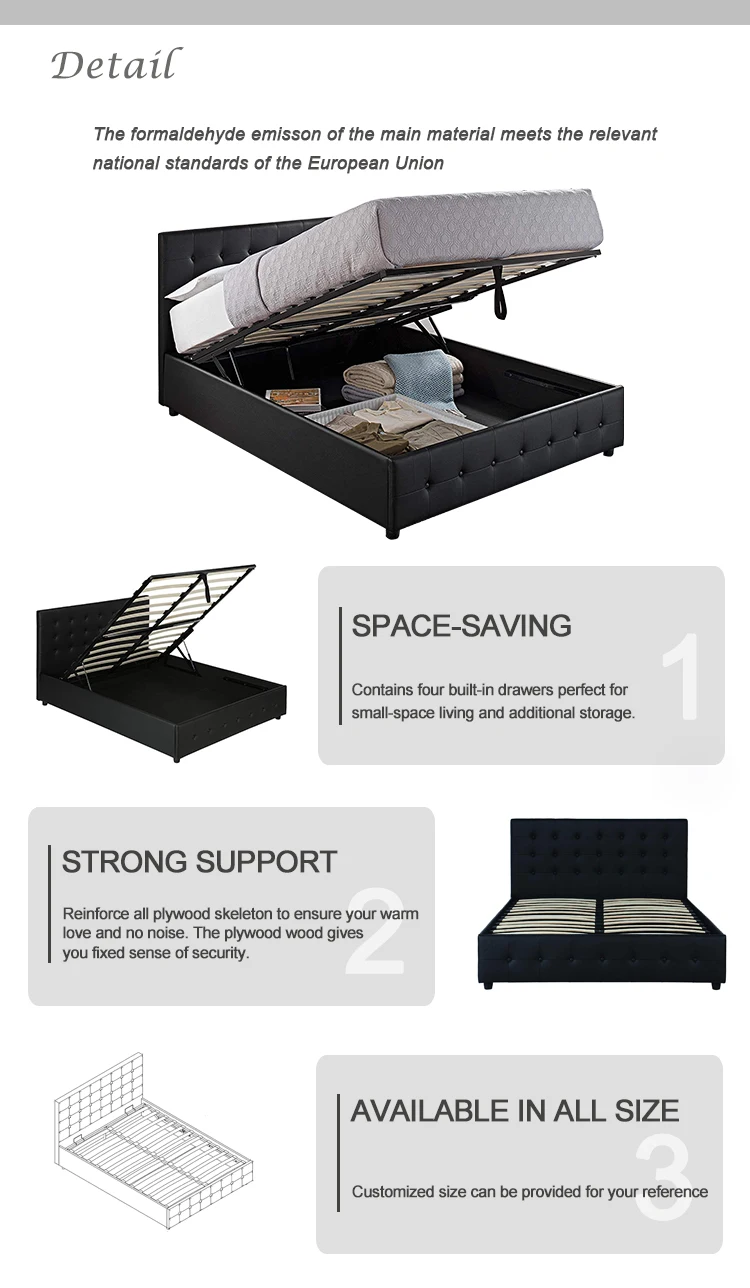 Detail

The formaldehyde emisson of the main material meets the relevant national standards of the European Union

SPACE-SAVING

Contains four built-in drawers perfect for small-space living and additional storage.

1

STRONG SUPPORT

Reinforce all plywood skeleton to ensure your warm love and no noise. The plywood wood gives you fixed sense of security.

2

AVAILABLE IN ALL SIZE

Customized size can be provided for your reference

3