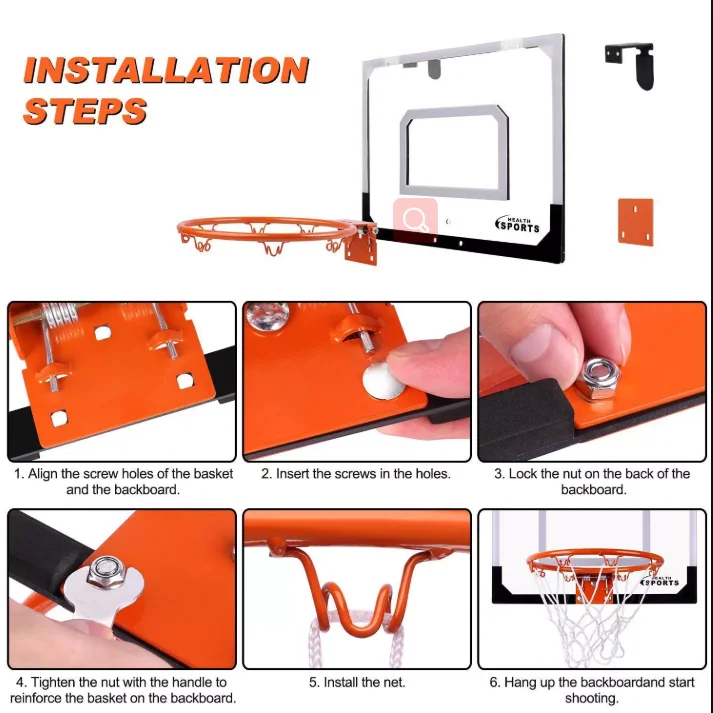 INSTALLATION STEPS

HEALTH SPORTS

1. Align the screw holes of the basket and the backboard.

2. Insert the screws in the holes.

3. Lock the nut on the back of the backboard.

4. Tighten the nut with the handle to reinforce the basket on the backboard.

5. Install the net.

HEALTH SPORTS

6. Hang up the backboardand start shooting.