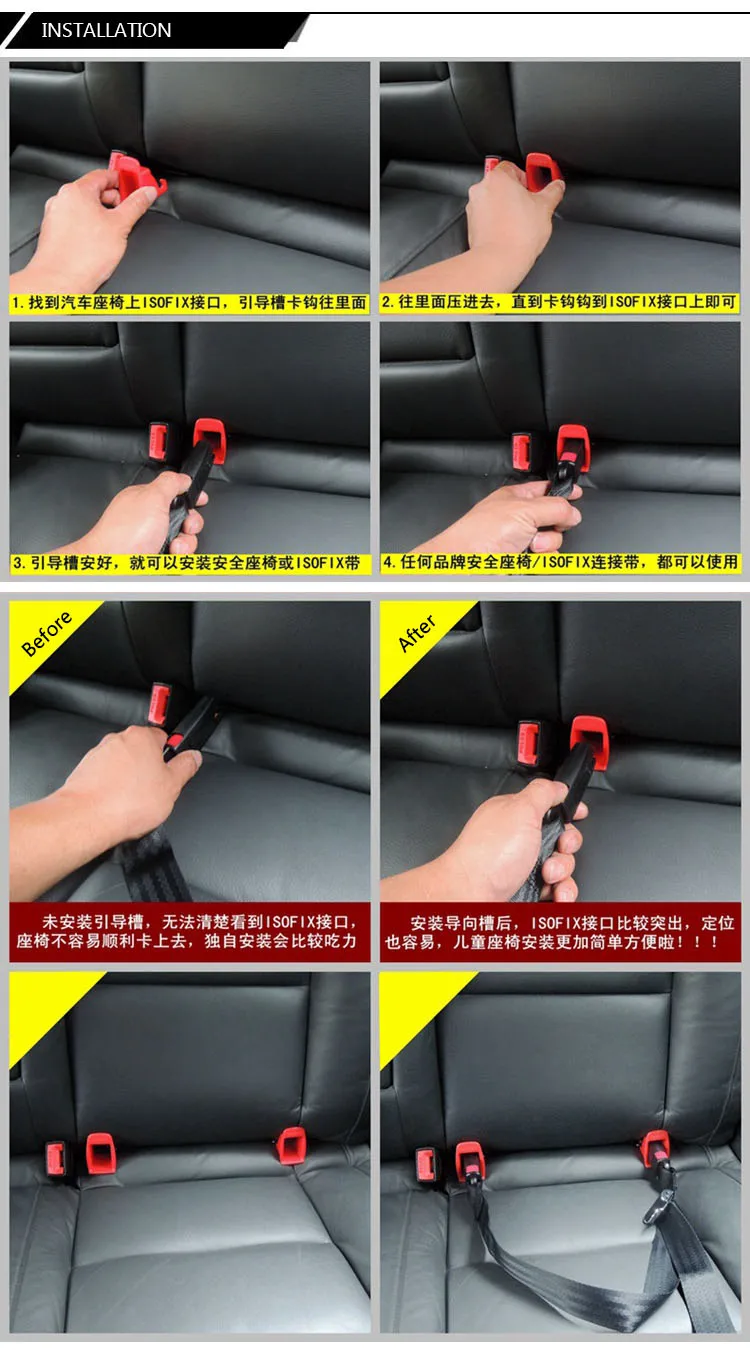 INSTALLATION

1.找到汽车座椅上ISOFIX接口，引导槽卡钩往里面

2.往里面压进去，直到卡钩钩到ISOFIX接口上即可

3.引导槽安好，就可以安装安全座椅或ISOFIX带

4.任何品牌安全座椅/ISOFIX连接带，都可以使用

Before

未安装引导槽，无法清楚看到ISOFIX接口，座椅不容易顺利卡上去，独自安装会比较吃力

After

安装导向槽后，ISOFIX接口比较突出，定位也容易，儿童座椅安装更加简单方便啦！！！