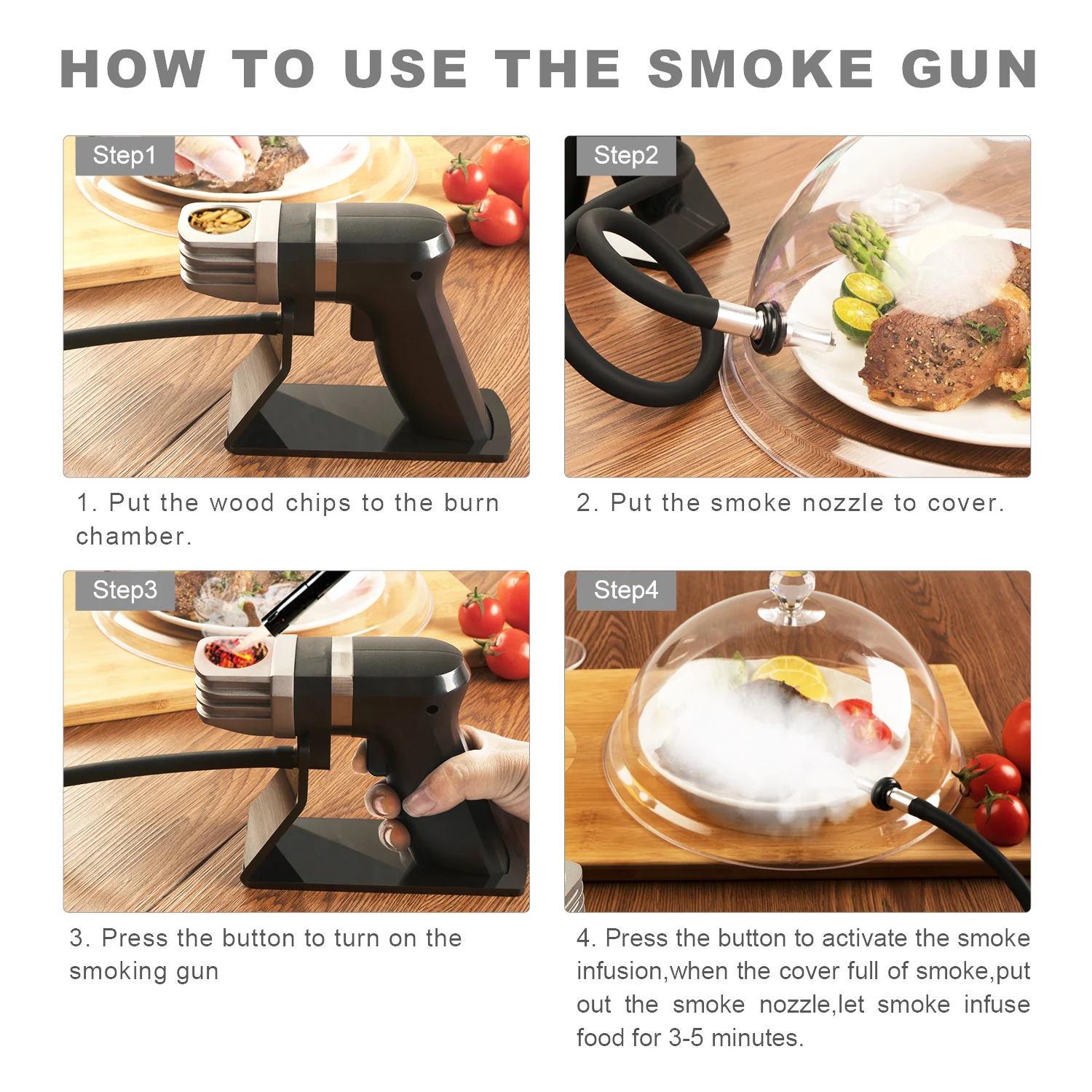 HOW TO USE THE SMOKE GUN

Step1

1. Put the wood chips to the burn chamber.

Step2

2. Put the smoke nozzle to cover.

Step3

3. Press the button to turn on the smoking gun

Step4

4. Press the button to activate the smoke infusion,when the cover full of smoke,put out the smoke nozzle,let smoke infuse food for 3-5 minutes.