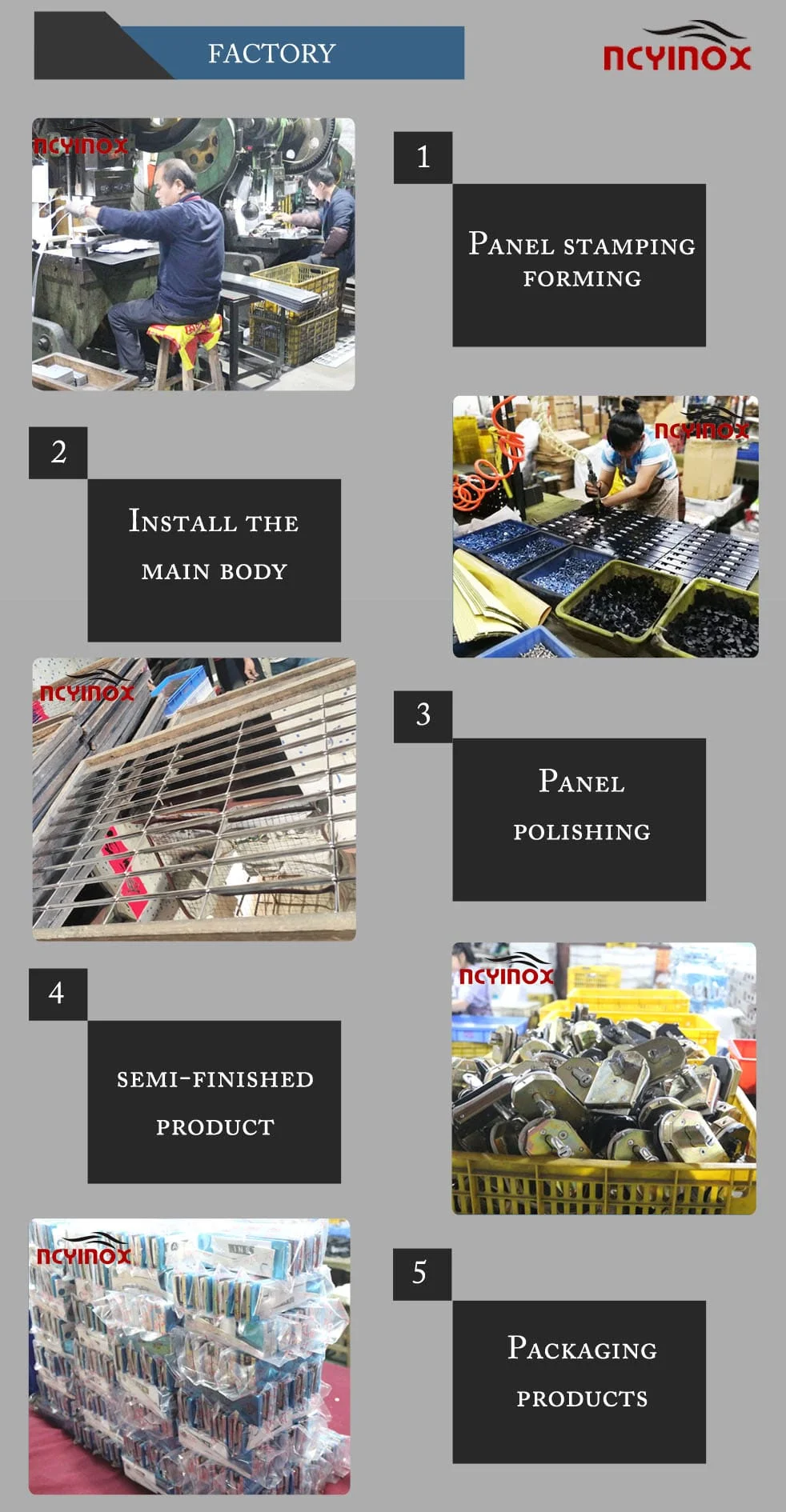 FACTORY

ncyinox

ncyinox

1

Panel stamping forming

2

Install the main body

ncyinox

ncyinox

3

Panel polishing

4

semi-finished product

ncyinox

ncyinox

5

Packaging products