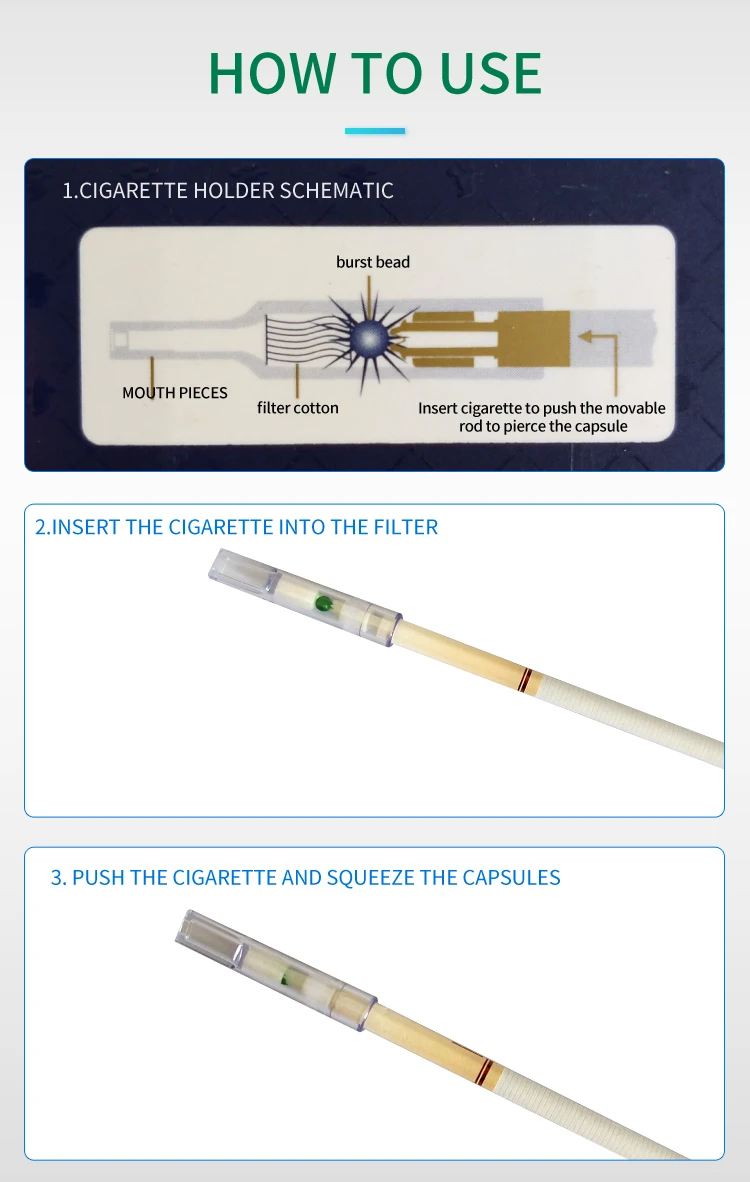 HOW TO USE

1.CIGARETTE HOLDER SCHEMATIC

burst bead

MOUTH PIECES

filter cotton

Insert cigarette to push the movable rod to pierce the capsule

2.INSERT THE CIGARETTE INTO THE FILTER

3. PUSH THE CIGARETTE AND SQUEEZE THE CAPSULES