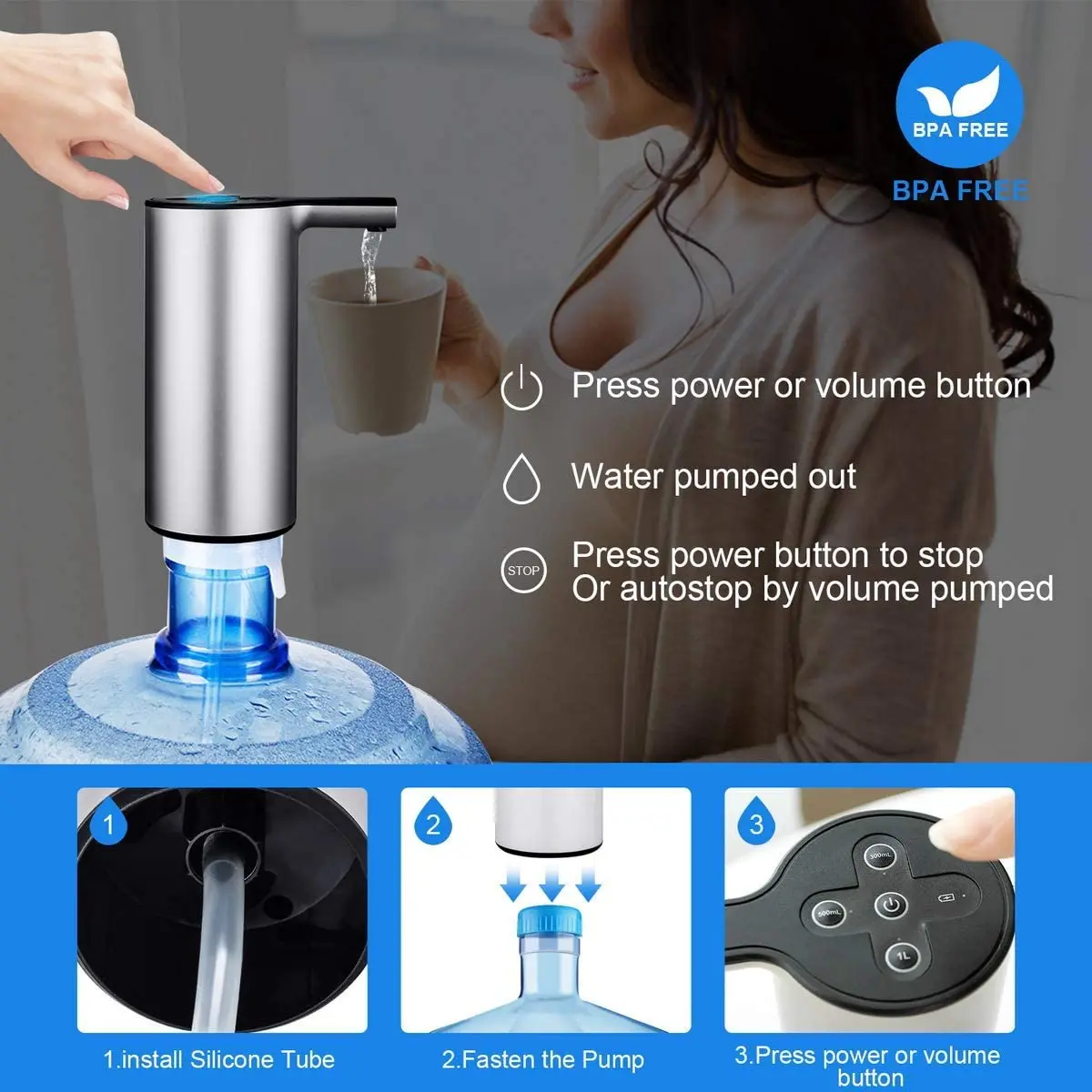 BPA FREE

BPA FREE

Press power or volume button

Water pumped out

STOP

Press power button to stop
Or autostop by volume pumped

1

2

3

300mL

500mL

1L

1.install Silicone Tube

2.Fasten the Pump

3.Press power or volume button