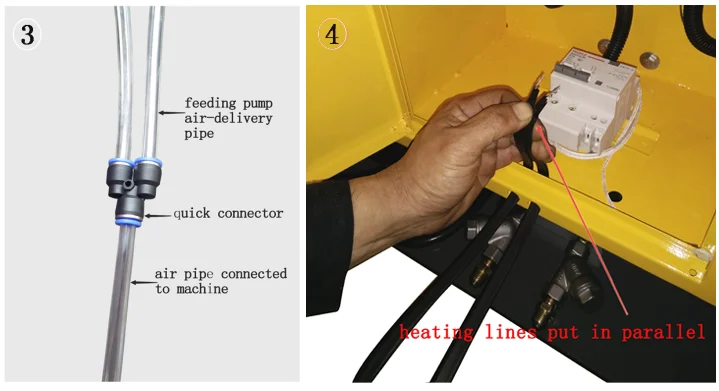 3

feeding pump air-delivery pipe

quick connector

air pipe connected to machine

4

heating lines put in parallel