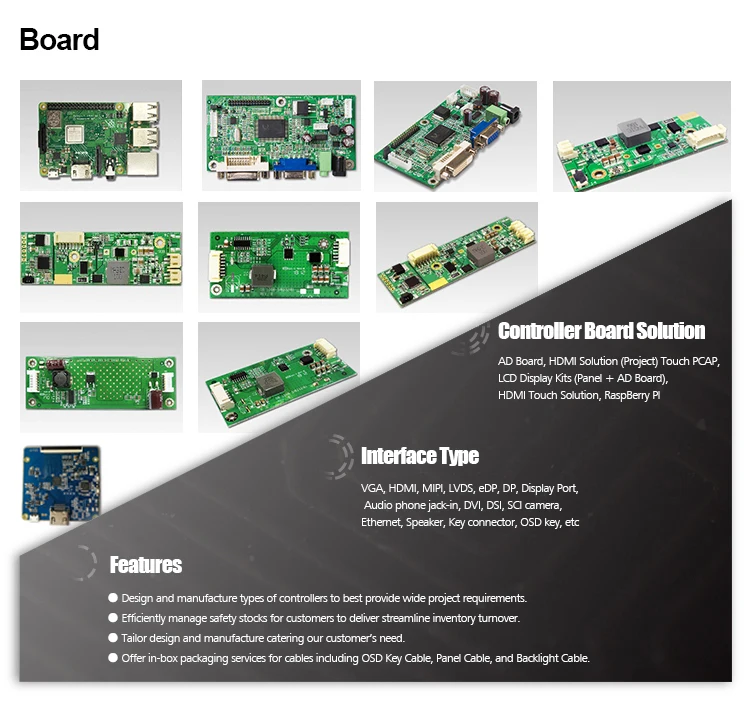 Board

Controller Board Solution

AD Board, HDMI Solution (Project) Touch PCAP, LCD Display Kits (Panel + AD Board), HDMI Touch Solution, RaspBerry PI

Interface Type

VGA, HDMI, MIPI, LVDS, eDP, DP, Display Port, Audio phone jack-in, DVI, DSI, SCI camera, Ethernet, Speaker, Key connector, OSD key, etc

Features

● Design and manufacture types of controllers to best provide wide project requirements.
● Efficiently manage safety stocks for customers to deliver streamline inventory turnover.
● Tailor design and manufacture catering our customer's need.
● Offer in-box packaging services for cables including OSD Key Cable, Panel Cable, and Backlight Cable.