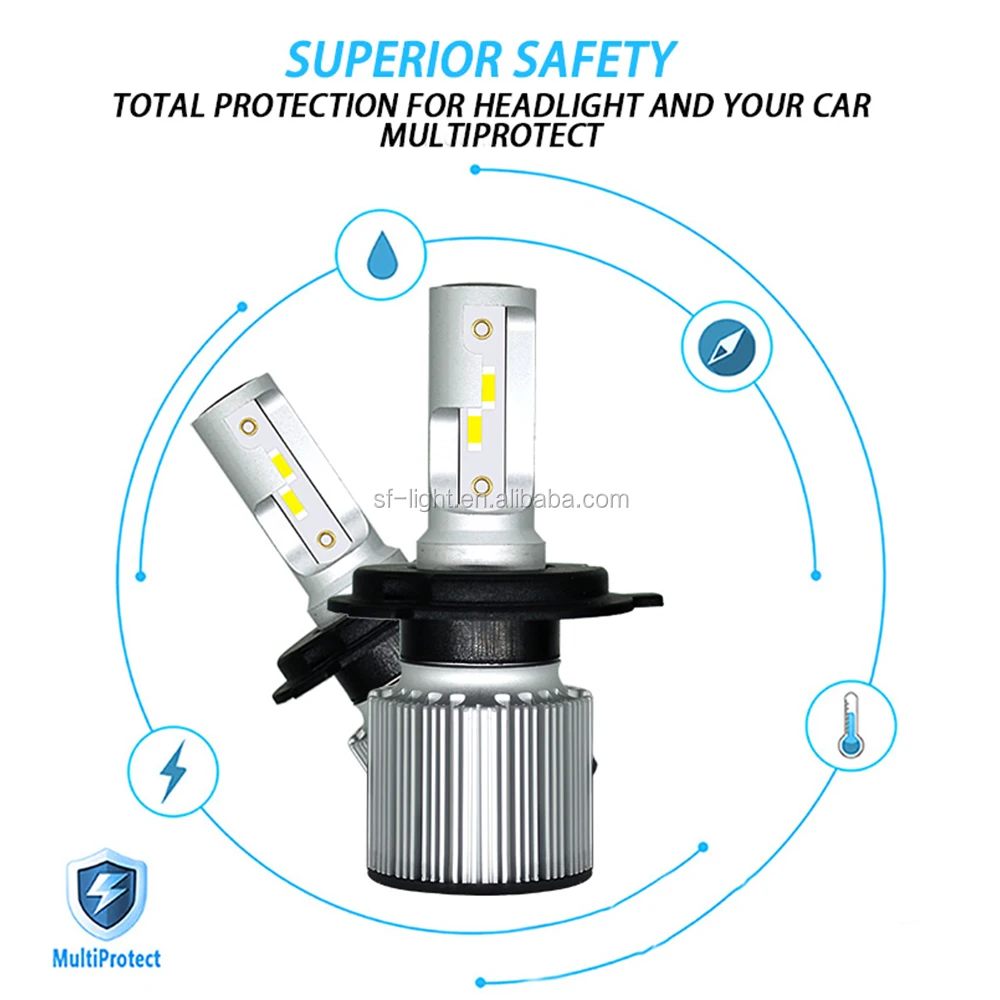 SUPERIOR SAFETY
TOTAL PROTECTION FOR HEADLIGHT AND YOUR CAR
MULTIPROTECT

sf-light.en.alibaba.com

MultiProtect