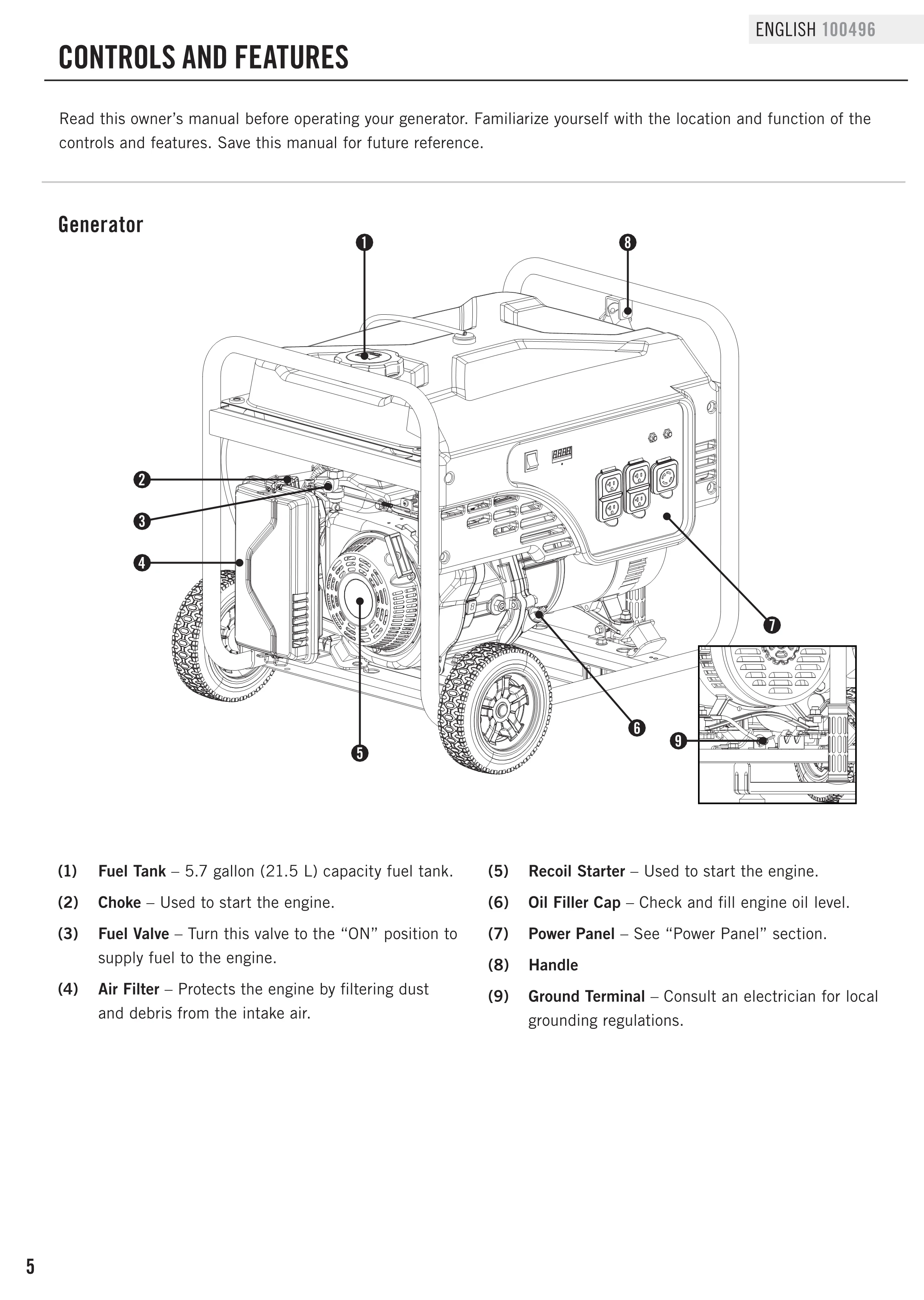 ENGLISH 100496

CONTROLS AND FEATURES

Read this owner's manual before operating your generator. Familiarize yourself with the location and function of the controls and features. Save this manual for future reference.

Generator

1
8
2
3
4
7
6
9
5

(1) Fuel Tank – 5.7 gallon (21.5 L) capacity fuel tank.

(2) Choke – Used to start the engine.

(3) Fuel Valve – Turn this valve to the "ON" position to supply fuel to the engine.

(4) Air Filter – Protects the engine by filtering dust and debris from the intake air.

(5) Recoil Starter – Used to start the engine.

(6) Oil Filler Cap – Check and fill engine oil level.

(7) Power Panel – See "Power Panel" section.

(8) Handle

(9) Ground Terminal – Consult an electrician for local grounding regulations.

5