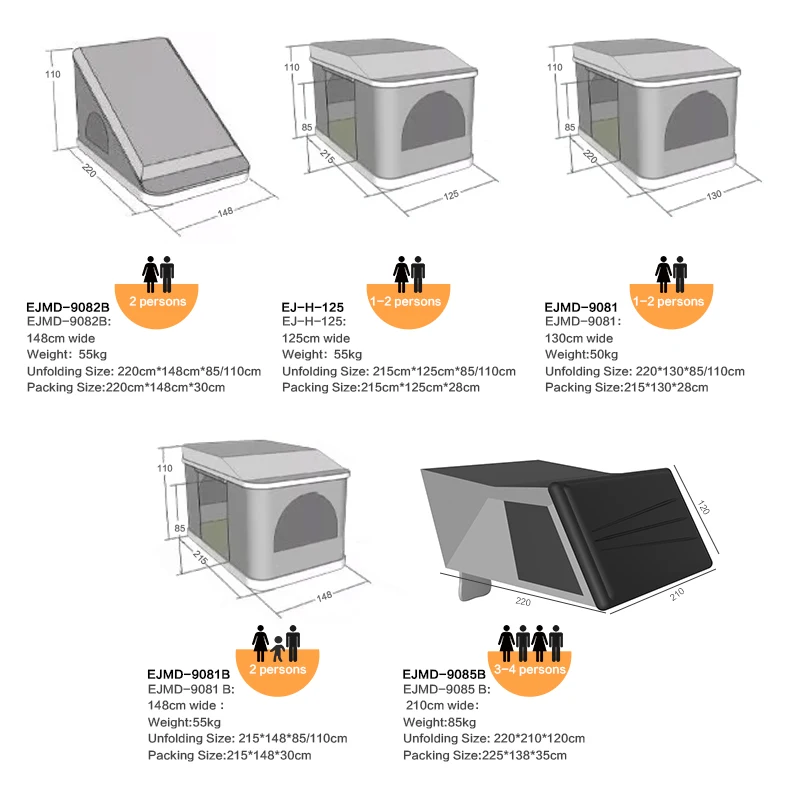 110

220

148

2 persons

EJMD-9082B
EJMD-9082B:
148cm wide
Weight: 55kg
Unfolding Size: 220cm*148cm*85/110cm
Packing Size:220cm*148cm*30cm

110

85

215

125

1-2 persons

EJ-H-125
EJ-H-125:
125cm wide
Weight: 55kg
Unfolding Size: 215cm*125cm*85/110cm
Packing Size:215cm*125cm*28cm

110

85

220

130

1-2 persons

EJMD-9081
EJMD-9081:
130cm wide
Weight:50kg
Unfolding Size: 220*130*85/110cm
Packing Size:215*130*28cm

110

85

215

148

2 persons

EJMD-9081B
EJMD-9081 B:
148cm wide :
Weight:55kg
Unfolding Size: 215*148*85/110cm
Packing Size:215*148*30cm

120

220

210

3-4 persons

EJMD-9085B
EJMD-9085 B:
210cm wide:
Weight:85kg
Unfolding Size: 220*210*120cm
Packing Size:225*138*35cm