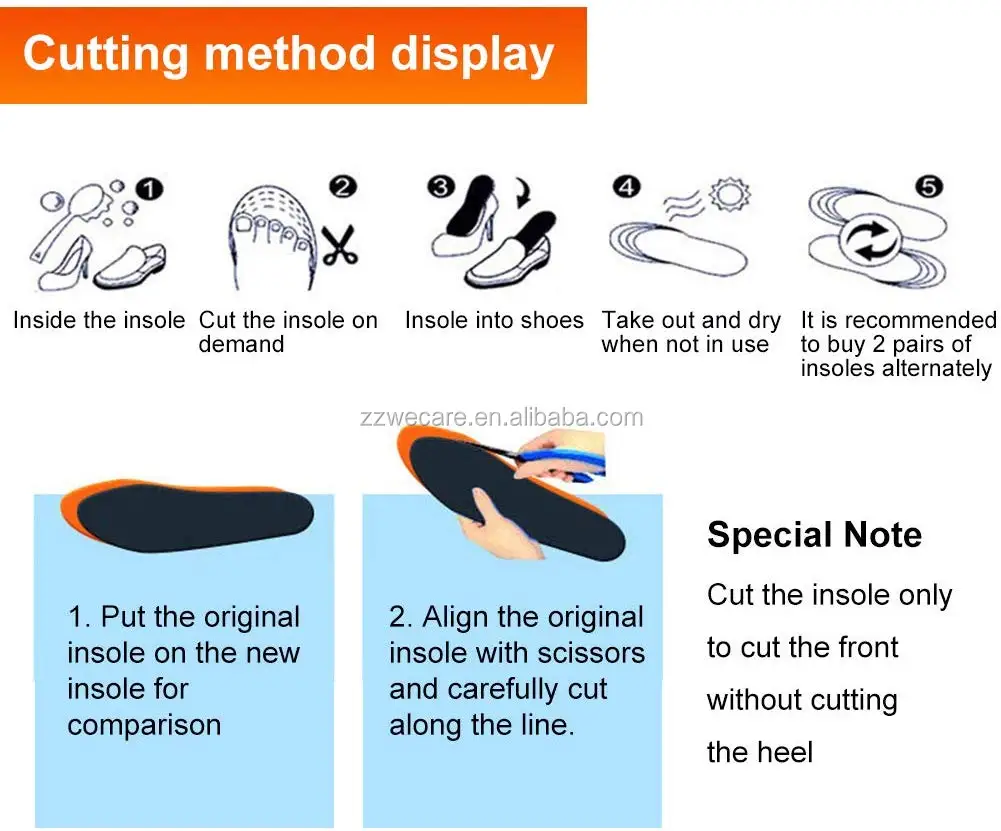 Cutting method display

1 Inside the insole

2 Cut the insole on demand

3 Insole into shoes

4 Take out and dry when not in use

5 It is recommended to buy 2 pairs of insoles alternately

zzwecare.en.alibaba.com

1. Put the original insole on the new insole for comparison

2. Align the original insole with scissors and carefully cut along the line.

Special Note

Cut the insole only to cut the front without cutting the heel