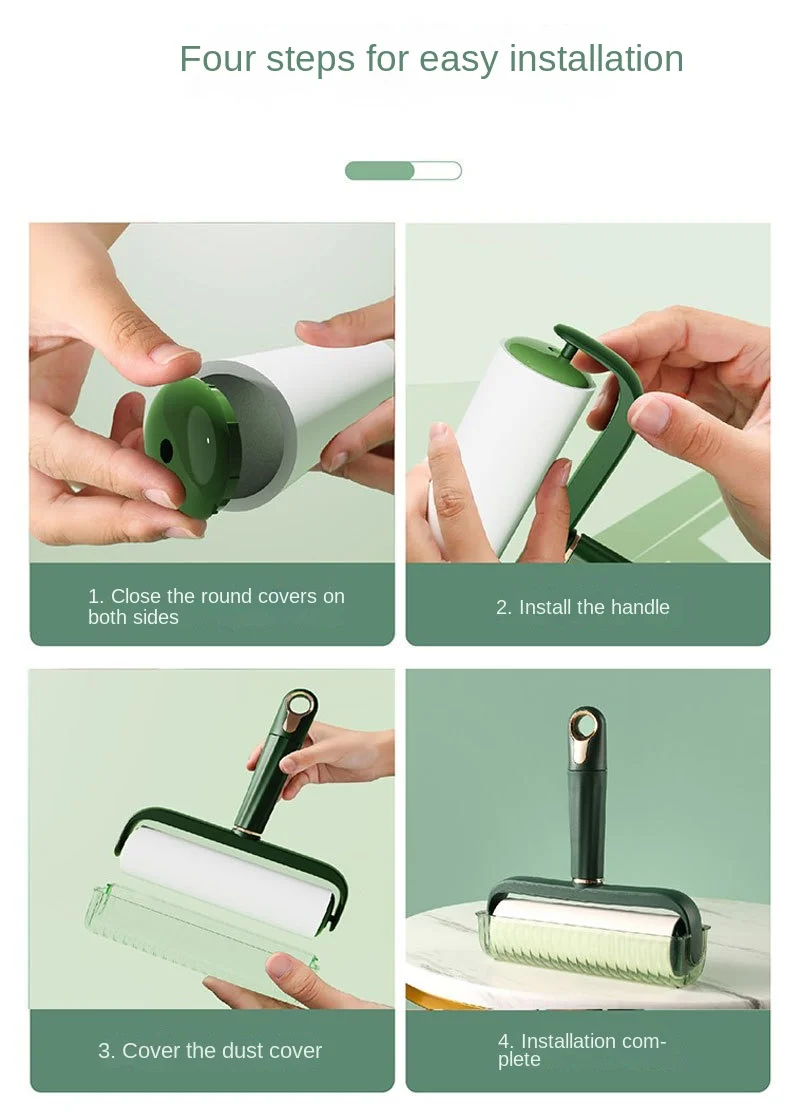 Four steps for easy installation

1. Close the round covers on both sides

2. Install the handle

3. Cover the dust cover

4. Installation complete