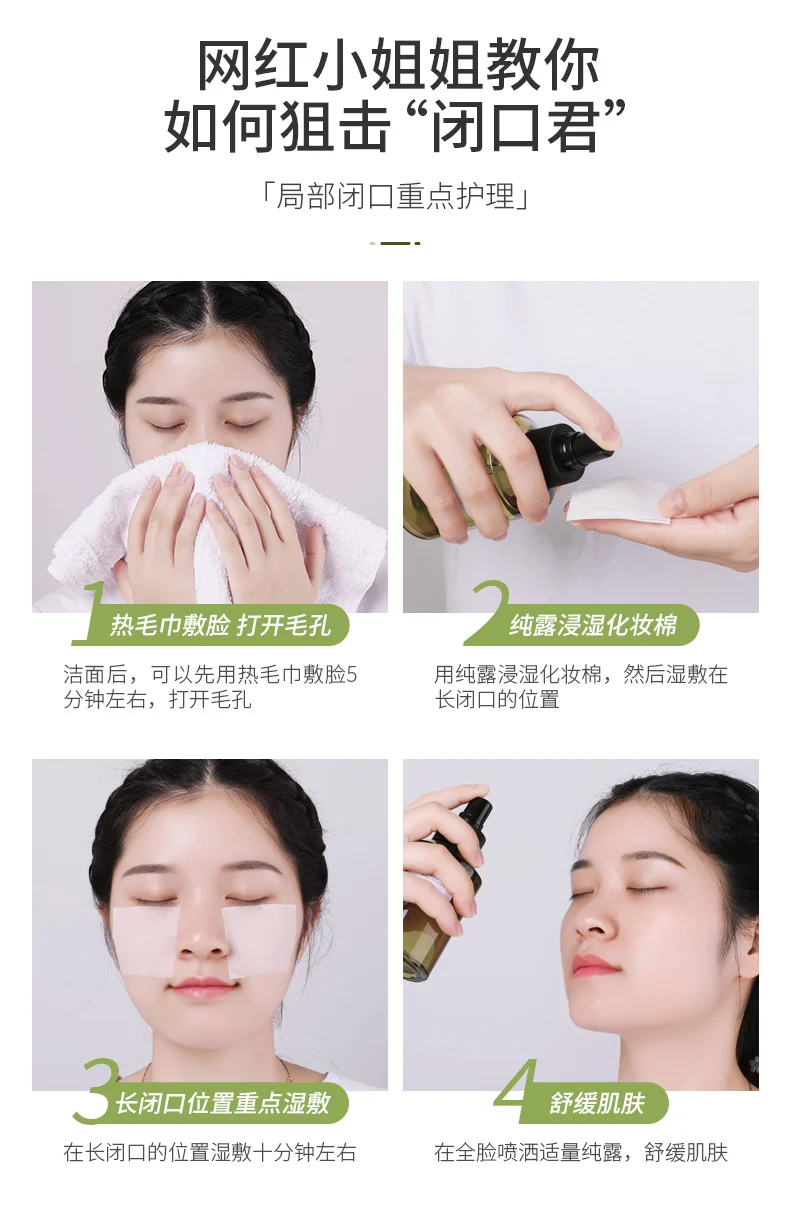 网红小姐姐教你
如何狙击“闭口君”

「局部闭口重点护理」

1 热毛巾敷脸 打开毛孔

洁面后，可以先用热毛巾敷脸5分钟左右，打开毛孔

2 纯露浸湿化妆棉

用纯露浸湿化妆棉，然后湿敷在长闭口的位置

3 长闭口位置重点湿敷

在长闭口的位置湿敷十分钟左右

4 舒缓肌肤

在全脸喷洒适量纯露，舒缓肌肤