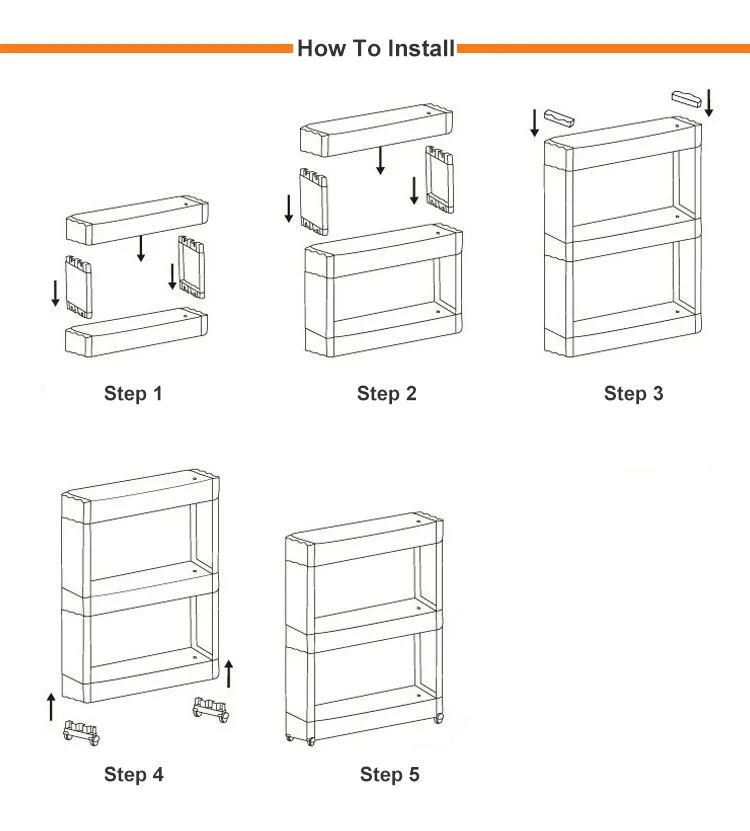 How To Install

Step 1

Step 2

Step 3

Step 4

Step 5