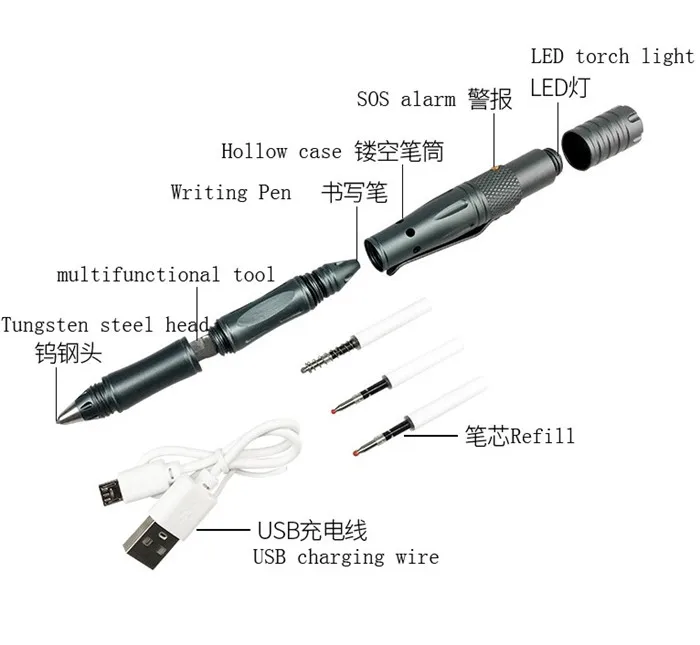 LED torch light
LED灯
SOS alarm 警报
Hollow case 镂空笔筒
Writing Pen 书写笔
multifunctional tool
Tungsten steel head
钨钢头
笔芯Refill
USB充电线
USB charging wire