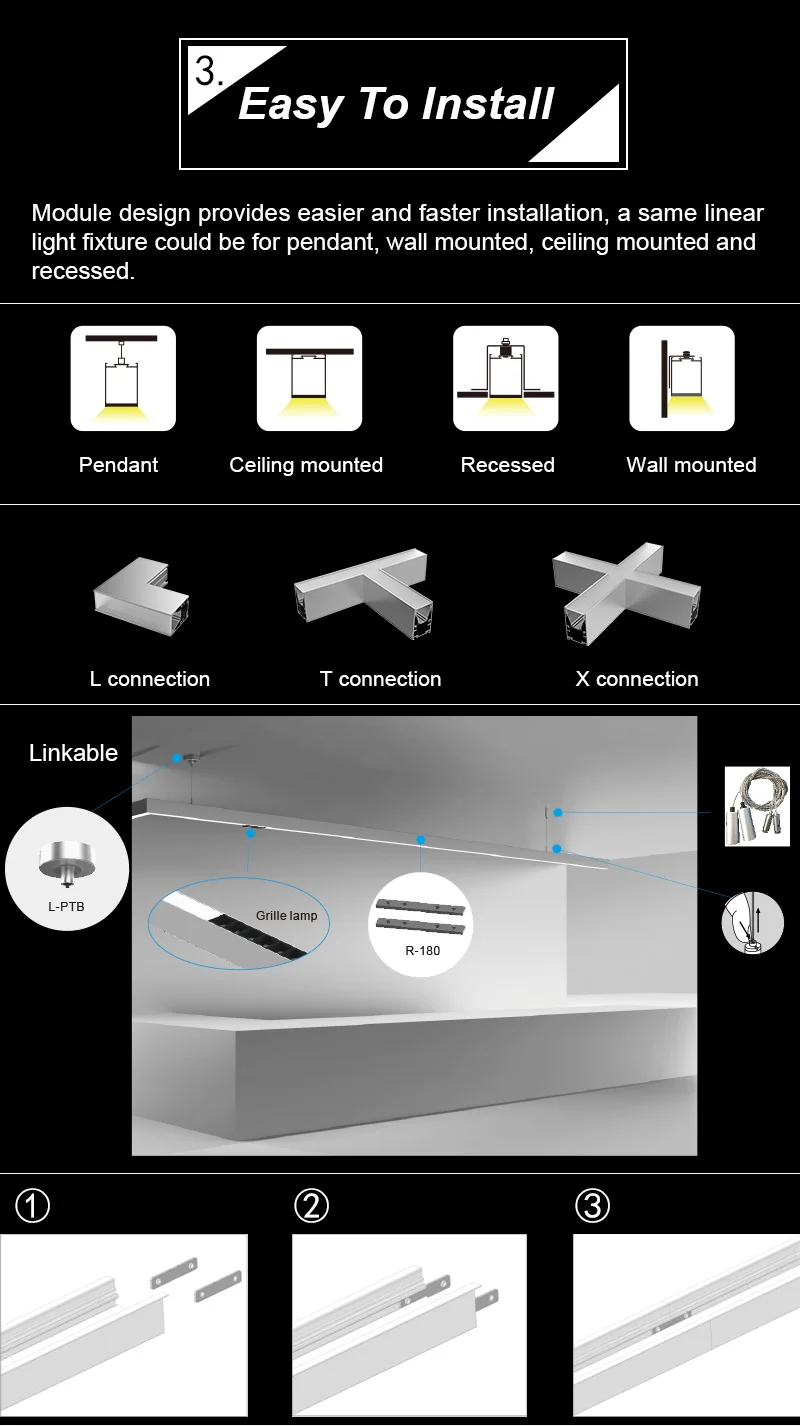 3.
Easy To Install

Module design provides easier and faster installation, a same linear light fixture could be for pendant, wall mounted, ceiling mounted and recessed.

Pendant
Ceiling mounted
Recessed
Wall mounted

L connection
T connection
X connection

Linkable

L-PTB

Grille lamp

R-180

①
②
③