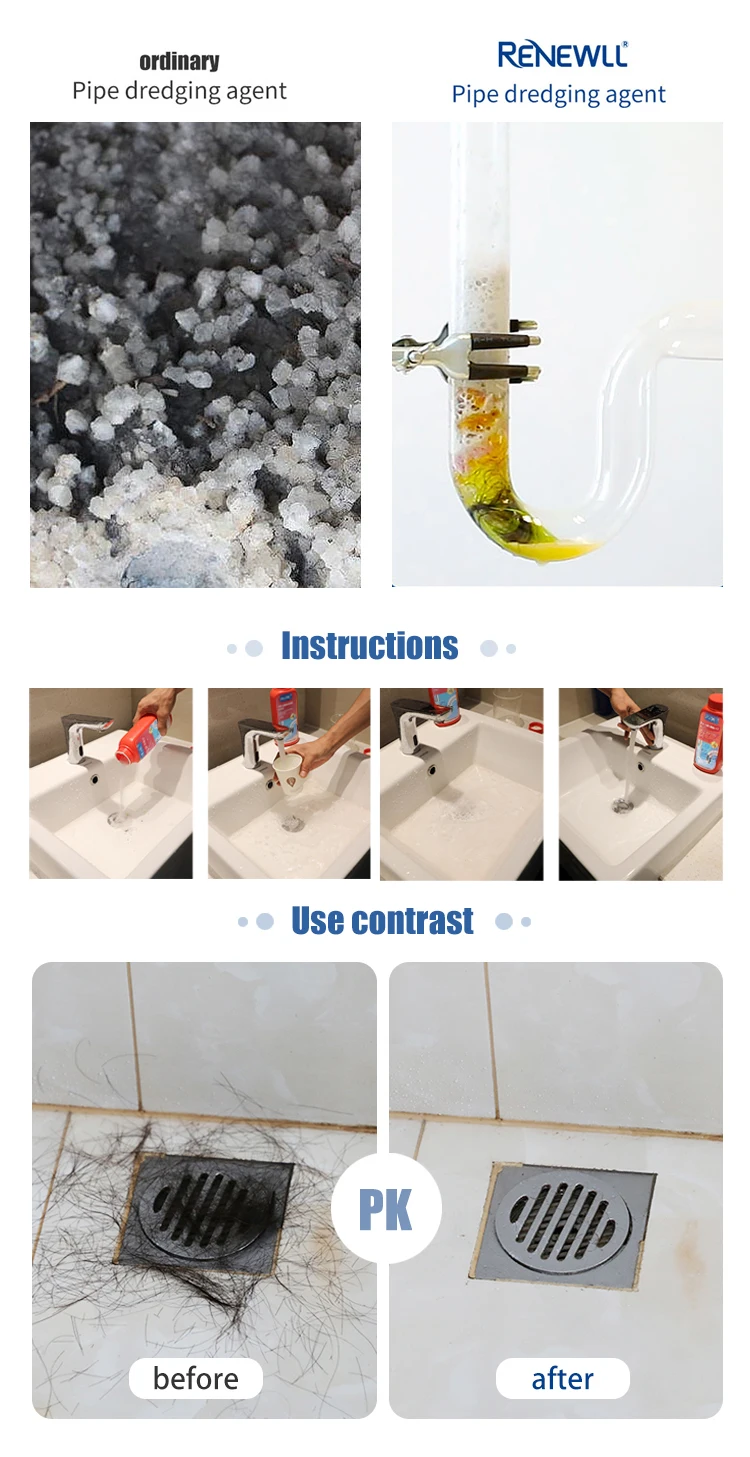 ordinary
Pipe dredging agent

RENEWLL®
Pipe dredging agent

Instructions

Use contrast

PK

before

after