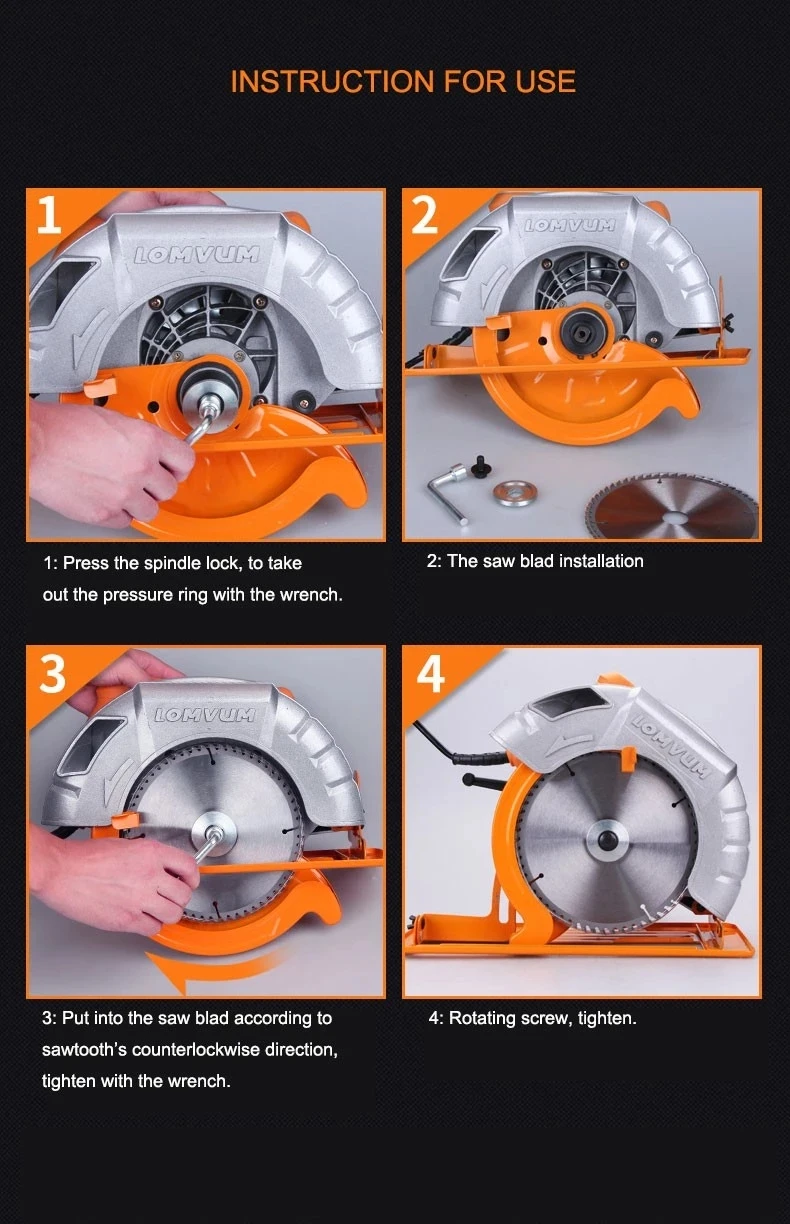 INSTRUCTION FOR USE

1

LOMVUM

1: Press the spindle lock, to take out the pressure ring with the wrench.

2

LOMVUM

2: The saw blad installation

3

LOMVUM

3: Put into the saw blad according to sawtooth's counterlockwise direction, tighten with the wrench.

4

LOMVUM

4: Rotating screw, tighten.