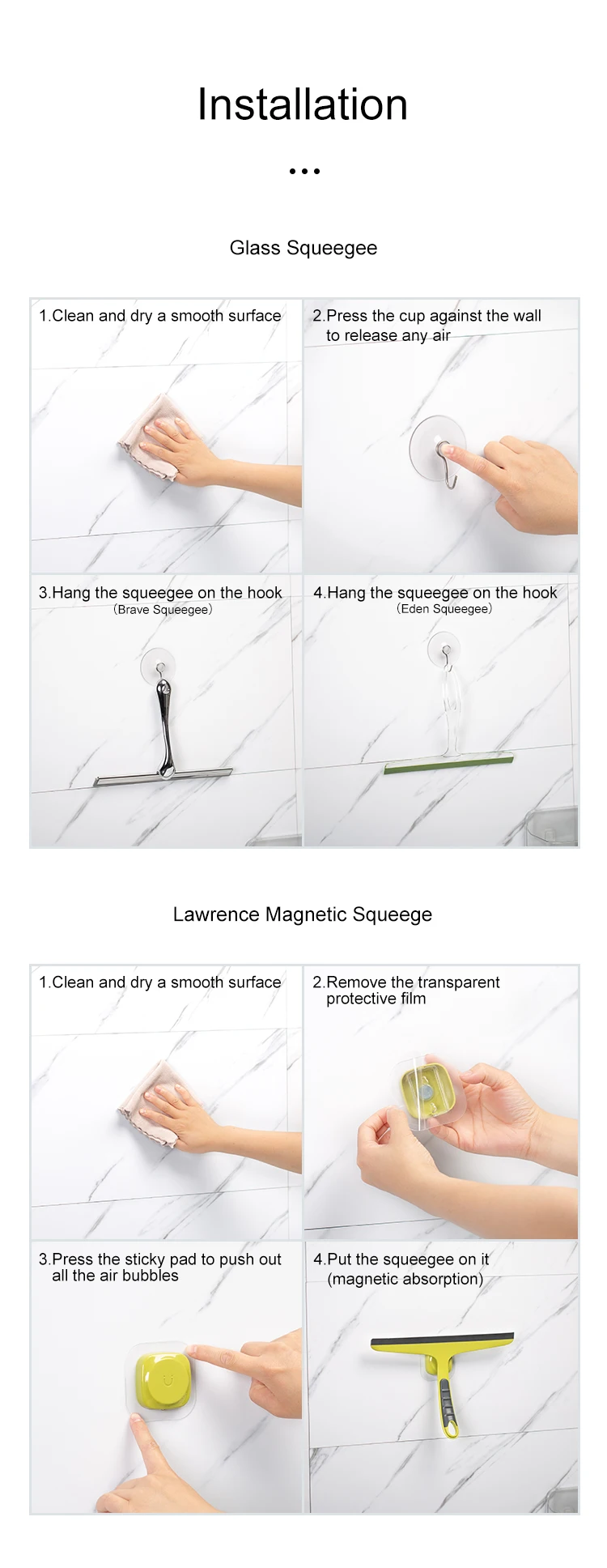 Installation

...

Glass Squeegee

1.Clean and dry a smooth surface

2.Press the cup against the wall to release any air

3.Hang the squeegee on the hook (Brave Squeegee)

4.Hang the squeegee on the hook (Eden Squeegee)

Lawrence Magnetic Squeege

1.Clean and dry a smooth surface

2.Remove the transparent protective film

3.Press the sticky pad to push out all the air bubbles

4.Put the squeegee on it (magnetic absorption)