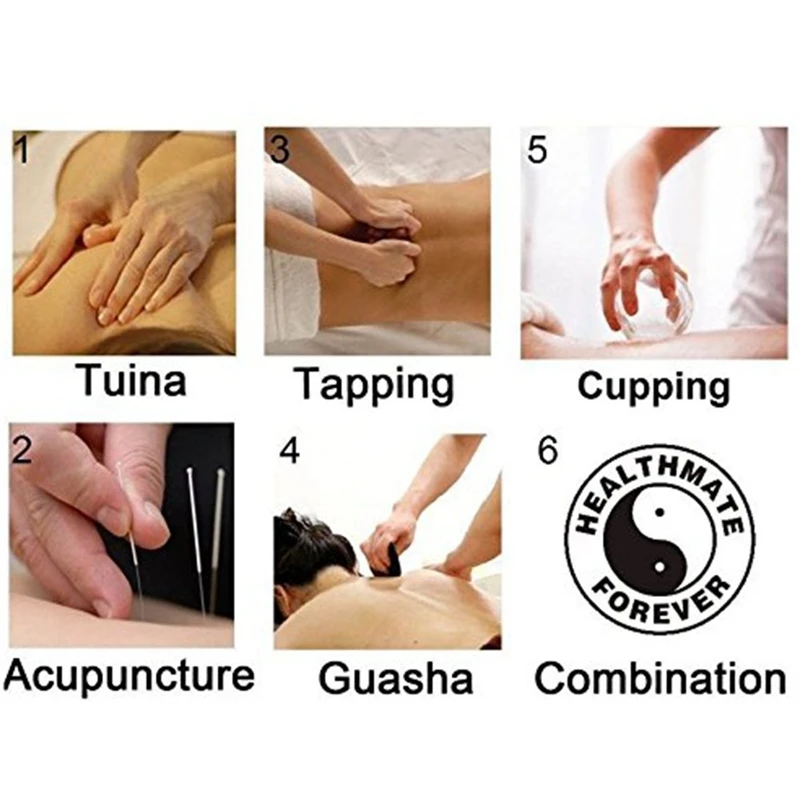 1

Tuina

3

Tapping

5

Cupping

2

Acupuncture

4

Guasha

6

HEALTHMATE FOREVER

Combination