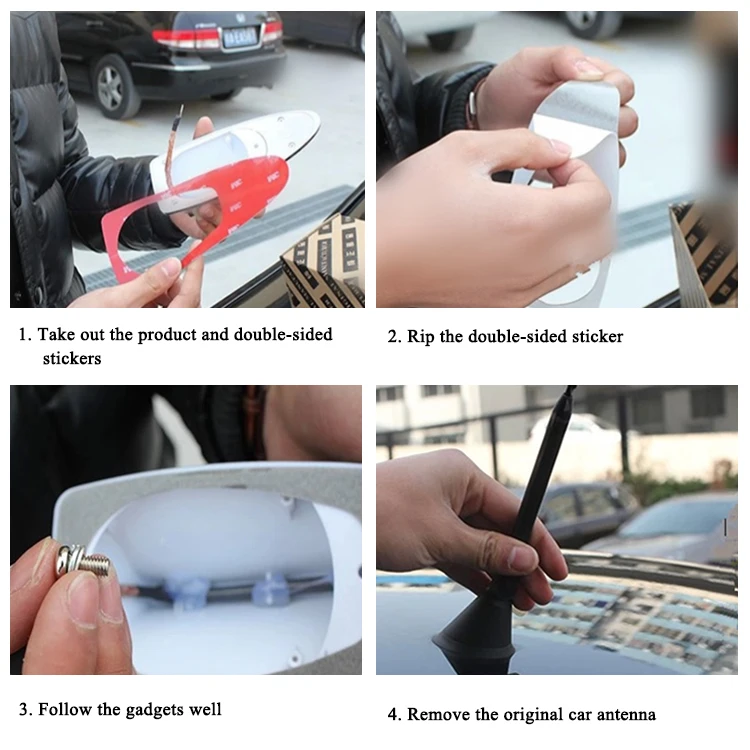 1. Take out the product and double-sided stickers

2. Rip the double-sided sticker

3. Follow the gadgets well

4. Remove the original car antenna