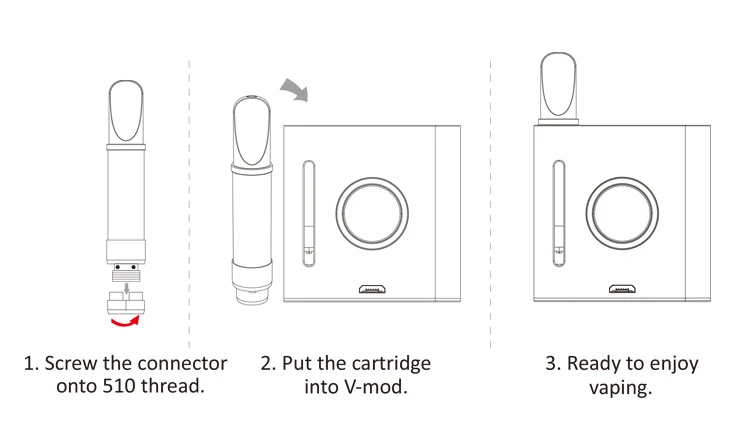 1. Screw the connector onto 510 thread.

2. Put the cartridge into V-mod.

3. Ready to enjoy vaping.