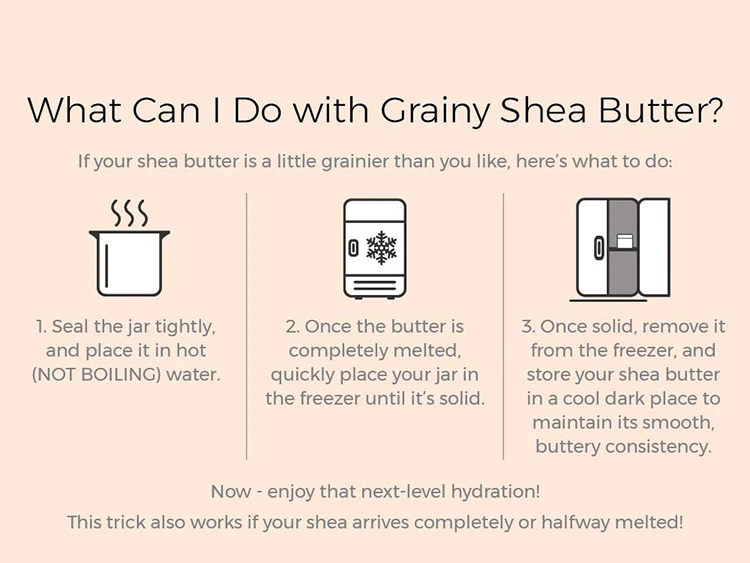 What Can I Do with Grainy Shea Butter?

If your shea butter is a little grainier than you like, here's what to do:

1. Seal the jar tightly, and place it in hot (NOT BOILING) water.

2. Once the butter is completely melted, quickly place your jar in the freezer until it's solid.

3. Once solid, remove it from the freezer, and store your shea butter in a cool dark place to maintain its smooth, buttery consistency.

Now - enjoy that next-level hydration!

This trick also works if your shea arrives completely or halfway melted!