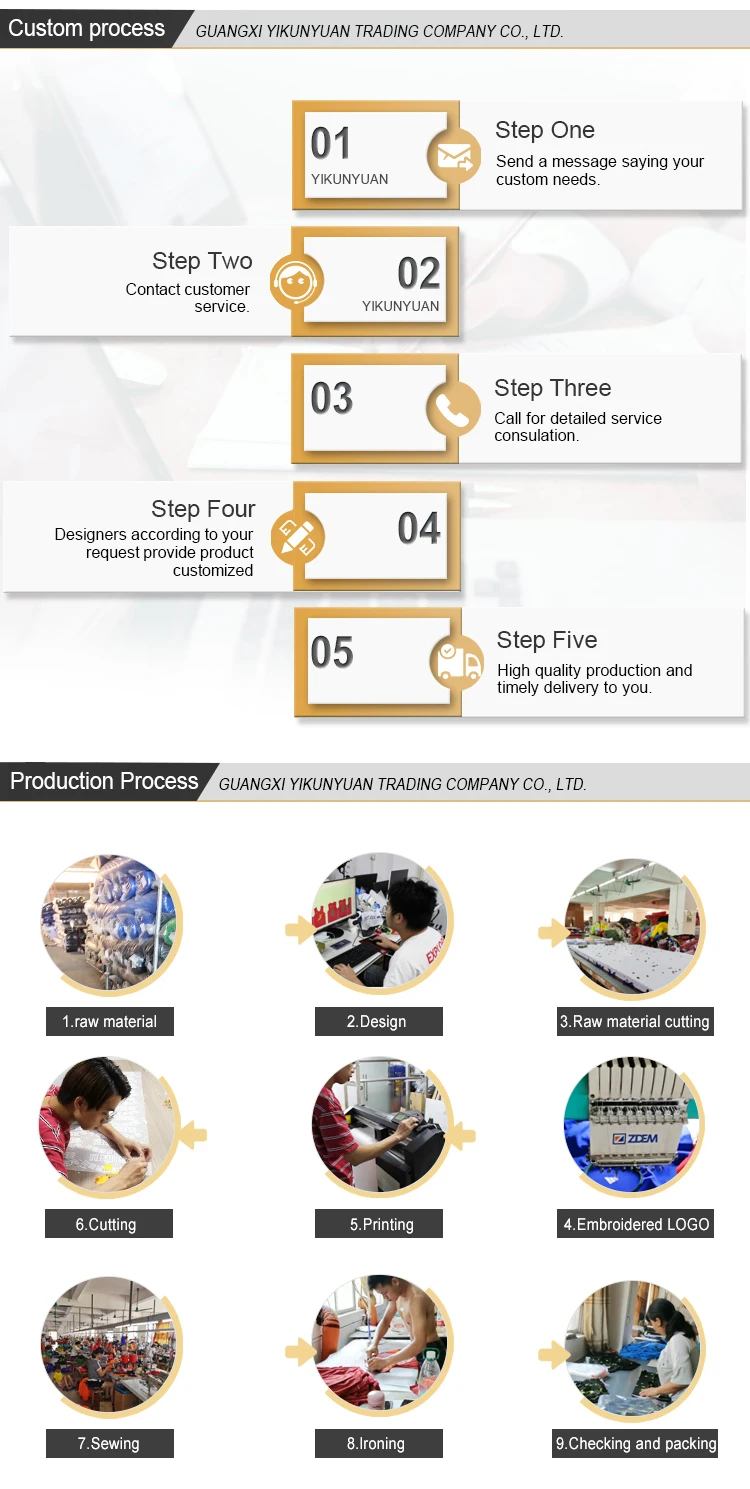 Custom process GUANGXI YIKUNYUAN TRADING COMPANY CO., LTD.

01
YIKUNYUAN

Step One
Send a message saying your custom needs.

Step Two
Contact customer service.

02
YIKUNYUAN

03

Step Three
Call for detailed service consulation.

Step Four
Designers according to your request provide product customized

04

05

Step Five
High quality production and timely delivery to you.

Production Process GUANGXI YIKUNYUAN TRADING COMPANY CO., LTD.

1.raw material

2.Design

3.Raw material cutting

6.Cutting

5.Printing

ZDEM

4.Embroidered LOGO

7.Sewing

8.Ironing

9.Checking and packing