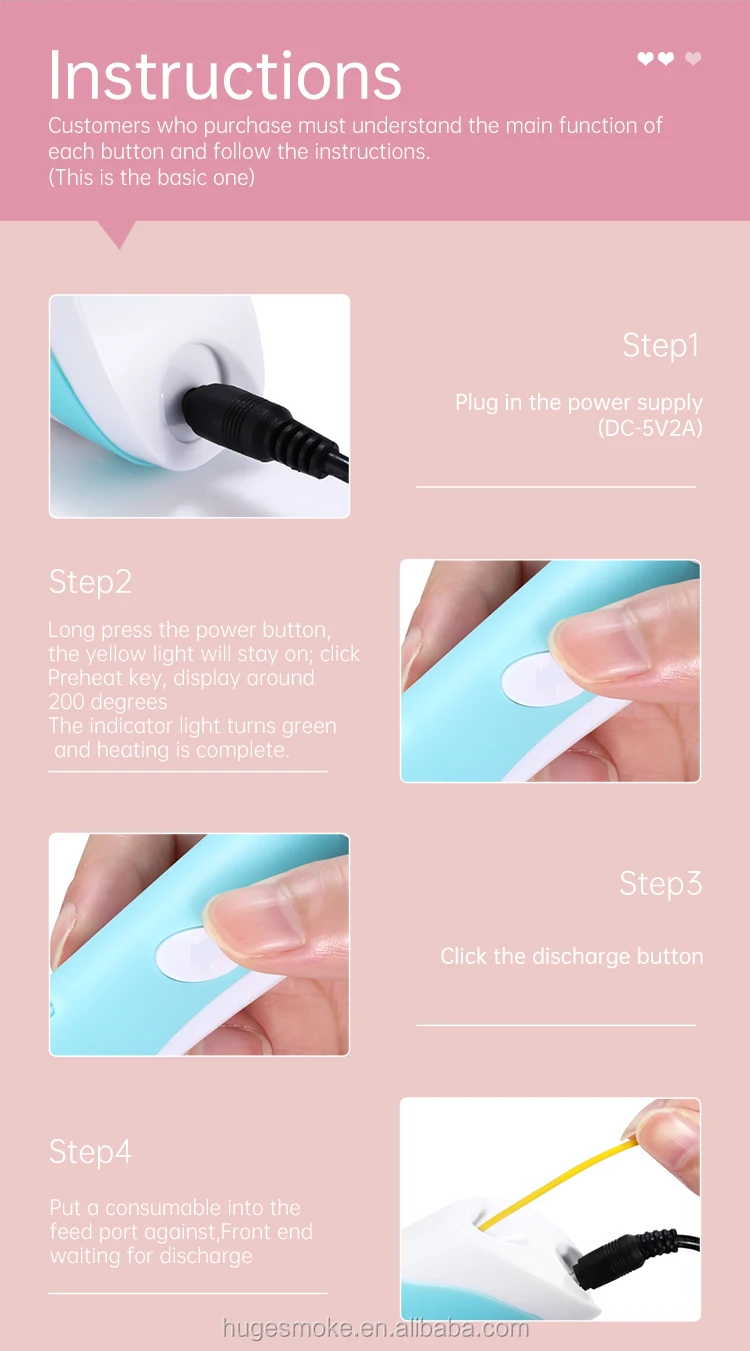 Instructions

Customers who purchase must understand the main function of each button and follow the instructions.
(This is the basic one)

Step1

Plug in the power supply (DC-5V2A)

Step2

Long press the power button, the yellow light will stay on; click Preheat key, display around 200 degrees
The indicator light turns green and heating is complete.

Step3

Click the discharge button

Step4

Put a consumable into the feed port against,Front end waiting for discharge

hugesmoke.en.alibaba.com