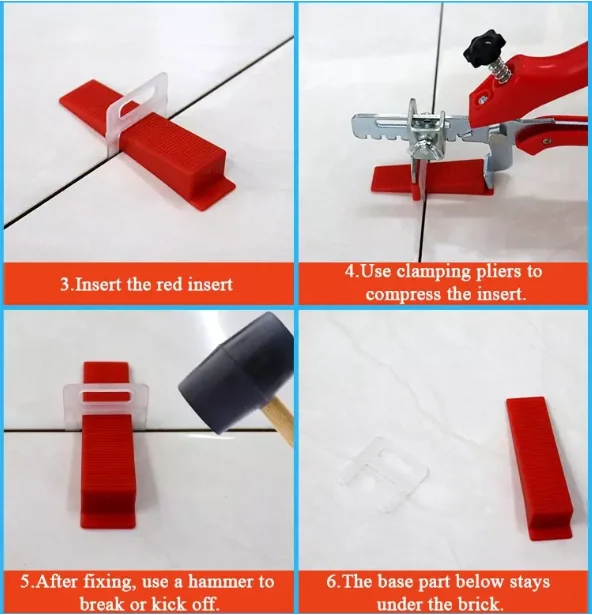 3.Insert the red insert

4.Use clamping pliers to compress the insert.

5.After fixing, use a hammer to break or kick off.

6.The base part below stays under the brick.