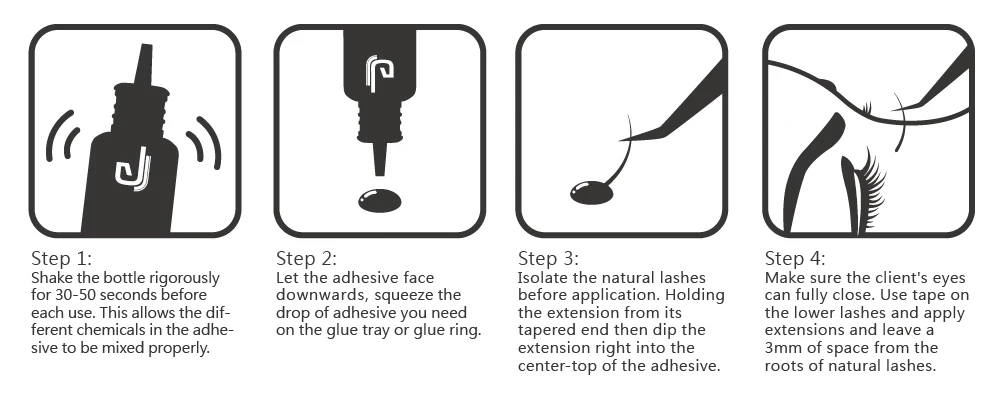 Step 1:
Shake the bottle rigorously for 30-50 seconds before each use. This allows the different chemicals in the adhesive to be mixed properly.

Step 2:
Let the adhesive face downwards, squeeze the drop of adhesive you need on the glue tray or glue ring.

Step 3:
Isolate the natural lashes before application. Holding the extension from its tapered end then dip the extension right into the center-top of the adhesive.

Step 4:
Make sure the client's eyes can fully close. Use tape on the lower lashes and apply extensions and leave a 3mm of space from the roots of natural lashes.