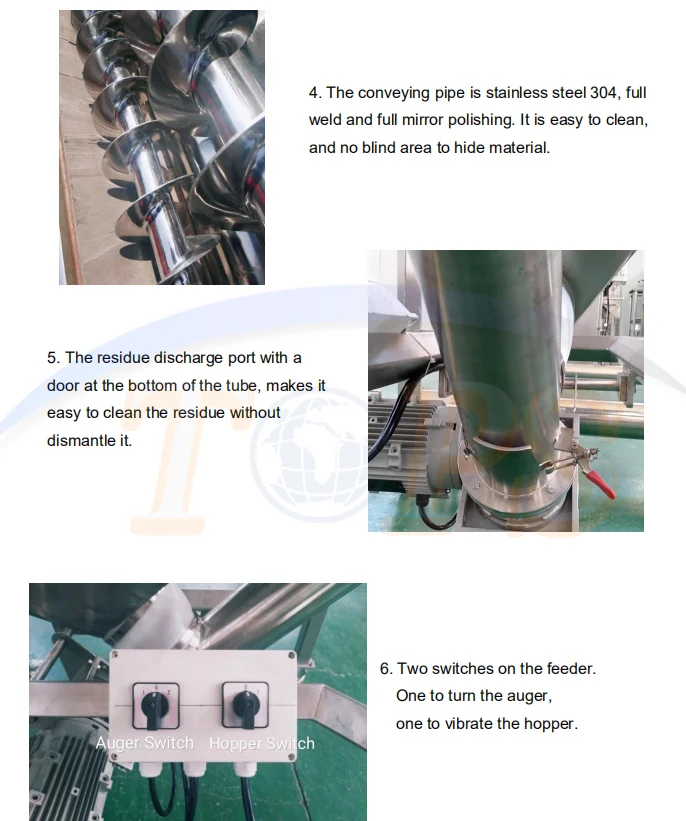 4. The conveying pipe is stainless steel 304, full weld and full mirror polishing. It is easy to clean, and no blind area to hide material.

5. The residue discharge port with a door at the bottom of the tube, makes it easy to clean the residue without dismantle it.

Auger Switch
Hopper Switch

6. Two switches on the feeder.
One to turn the auger,
one to vibrate the hopper.