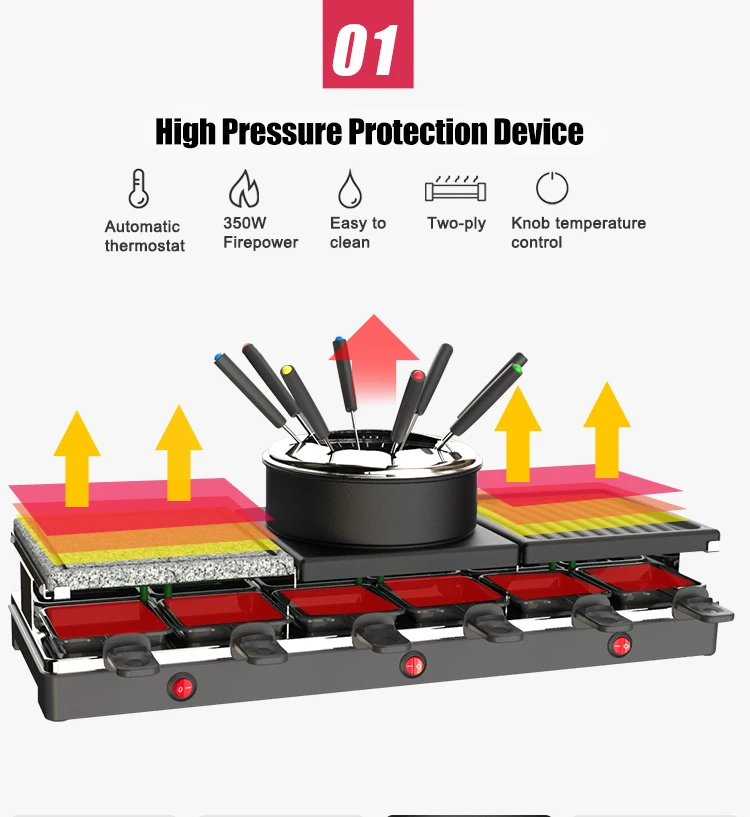 01

High Pressure Protection Device

Automatic thermostat

350W Firepower

Easy to clean

Two-ply

Knob temperature control