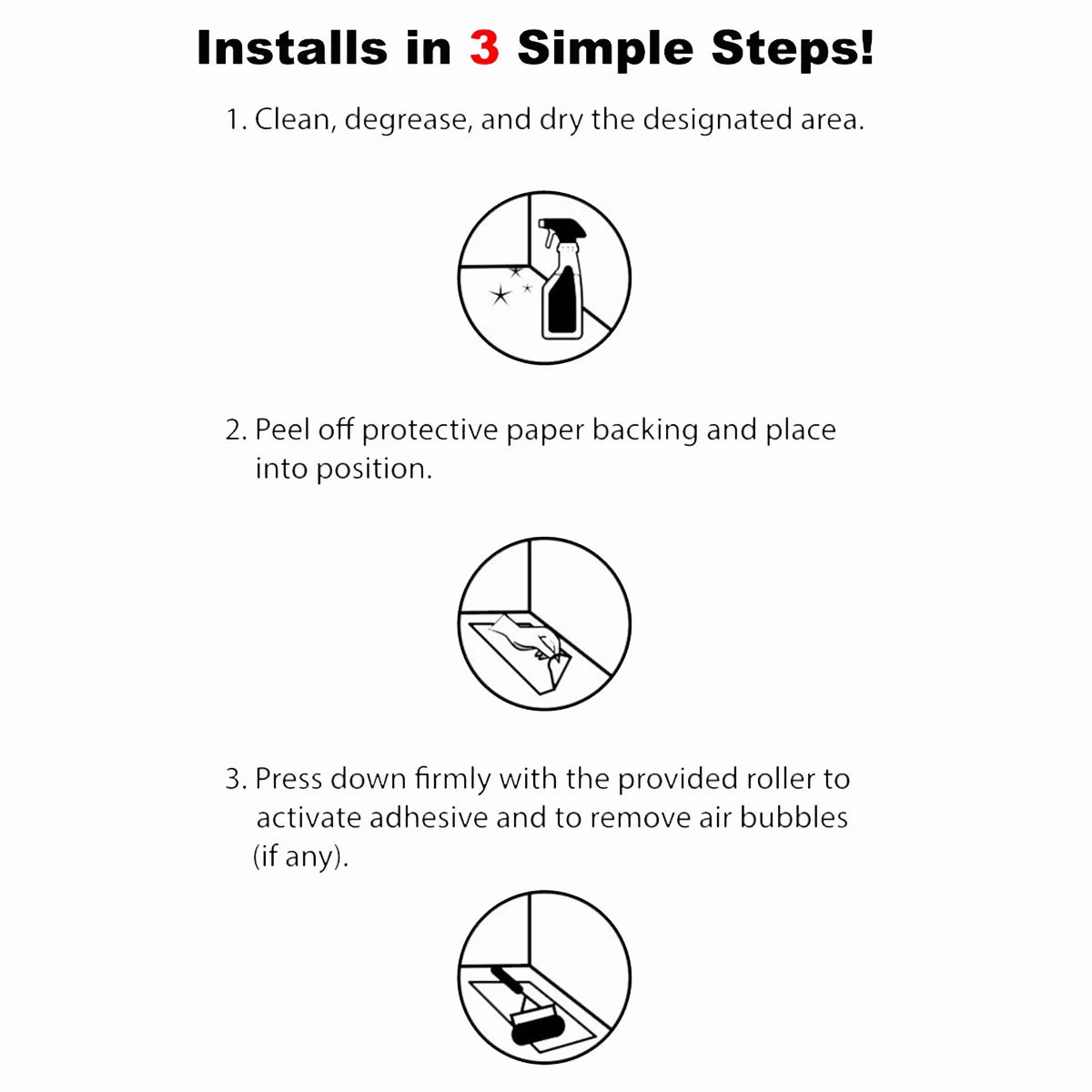 Installs in 3 Simple Steps!

1. Clean, degrease, and dry the designated area.

2. Peel off protective paper backing and place into position.

3. Press down firmly with the provided roller to activate adhesive and to remove air bubbles (if any).