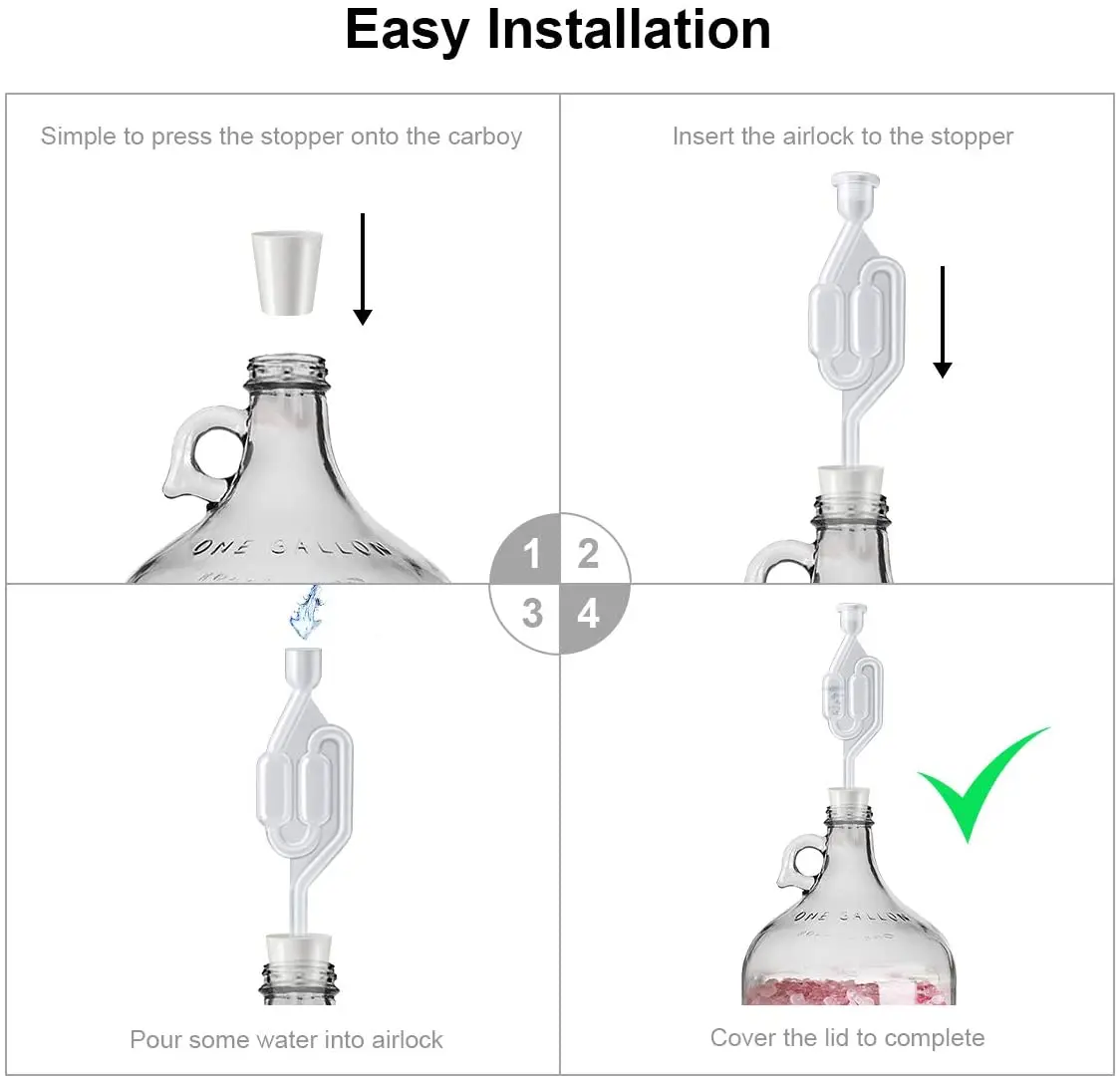 Easy Installation

Simple to press the stopper onto the carboy

ONE GALLON

Insert the airlock to the stopper

1 2
3 4

Pour some water into airlock

ONE GALLON

Cover the lid to complete