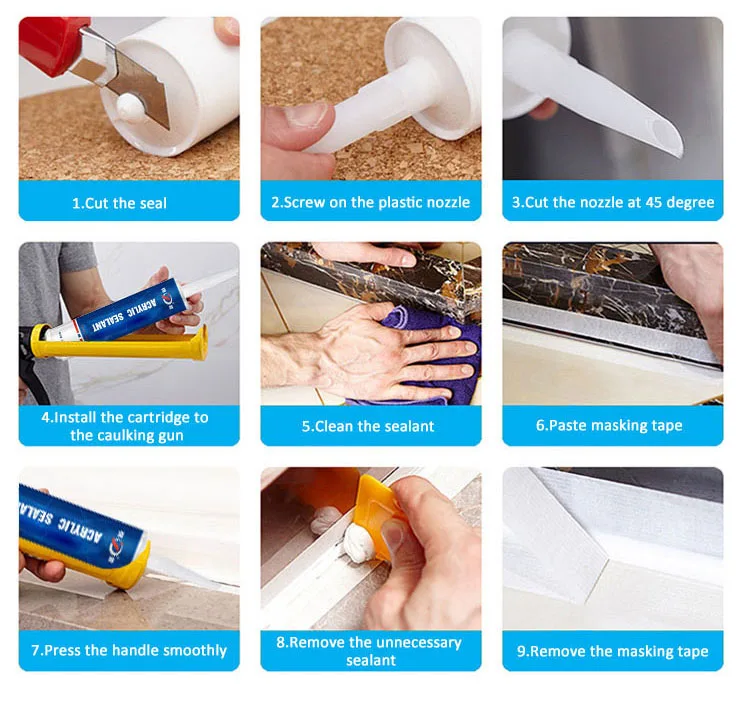 1.Cut the seal

2.Screw on the plastic nozzle

3.Cut the nozzle at 45 degree

ACRYLIC SEALANT

4.Install the cartridge to the caulking gun

5.Clean the sealant

6.Paste masking tape

ACRYLIC SEALA

7.Press the handle smoothly

8.Remove the unnecessary sealant

9.Remove the masking tape