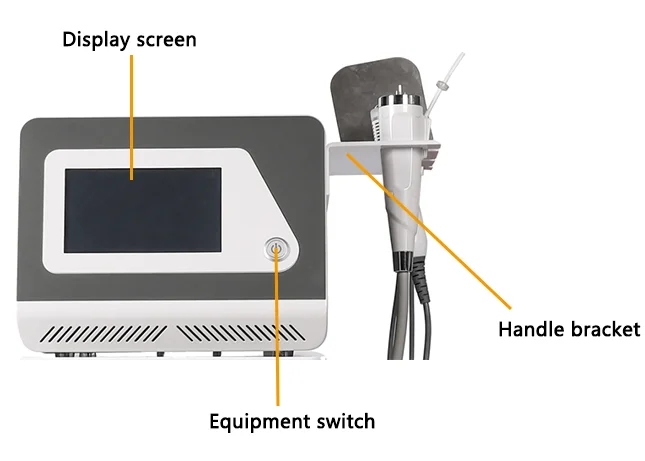 Display screen

Handle bracket

Equipment switch