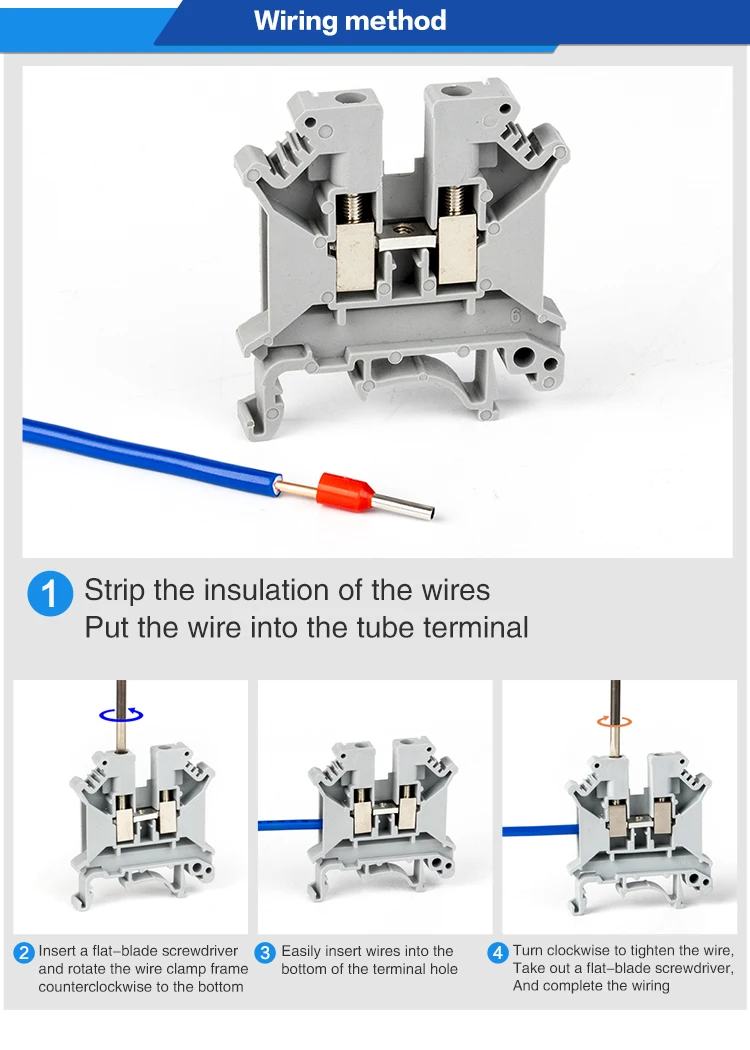 Wiring method

6

1 Strip the insulation of the wires
Put the wire into the tube terminal

2 Insert a flat-blade screwdriver and rotate the wire clamp frame counterclockwise to the bottom

3 Easily insert wires into the bottom of the terminal hole

4 Turn clockwise to tighten the wire, Take out a flat-blade screwdriver, And complete the wiring