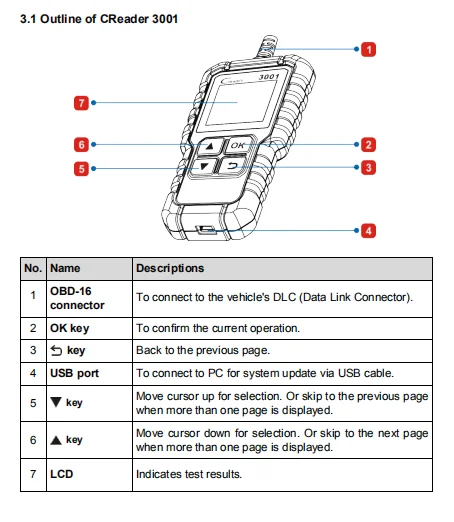 3.1 Outline of CReader 3001

1
7
3001
6
OK
2
5
3
4

| No. | Name | Descriptions |
|---|---|---|
| 1 | OBD-16 connector | To connect to the vehicle's DLC (Data Link Connector). |
| 2 | OK key | To confirm the current operation. |
| 3 | ⮌ key | Back to the previous page. |
| 4 | USB port | To connect to PC for system update via USB cable. |
| 5 | ▼ key | Move cursor up for selection. Or skip to the previous page when more than one page is displayed. |
| 6 | ▲ key | Move cursor down for selection. Or skip to the next page when more than one page is displayed. |
| 7 | LCD | Indicates test results. |