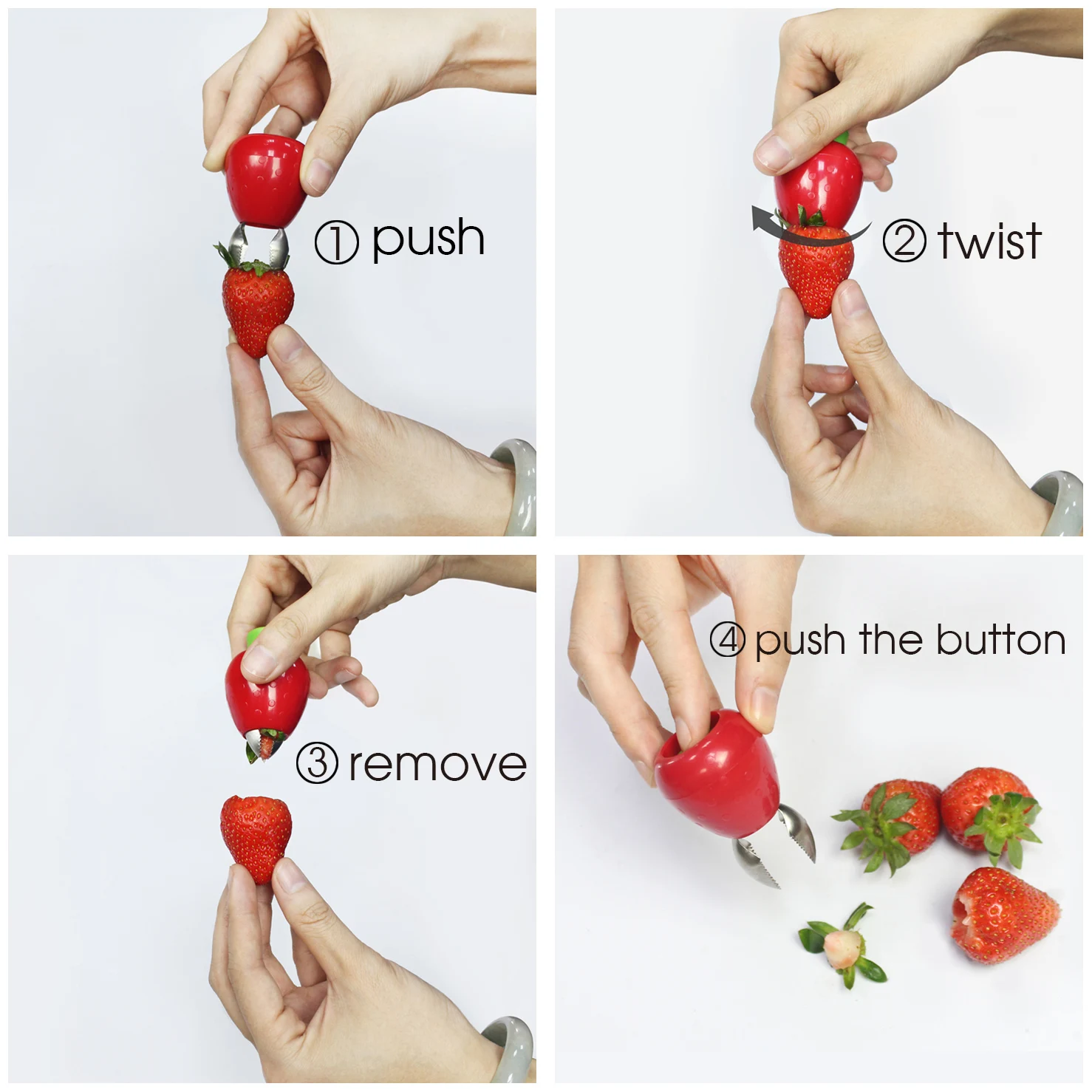 ① push

② twist

③ remove

④ push the button